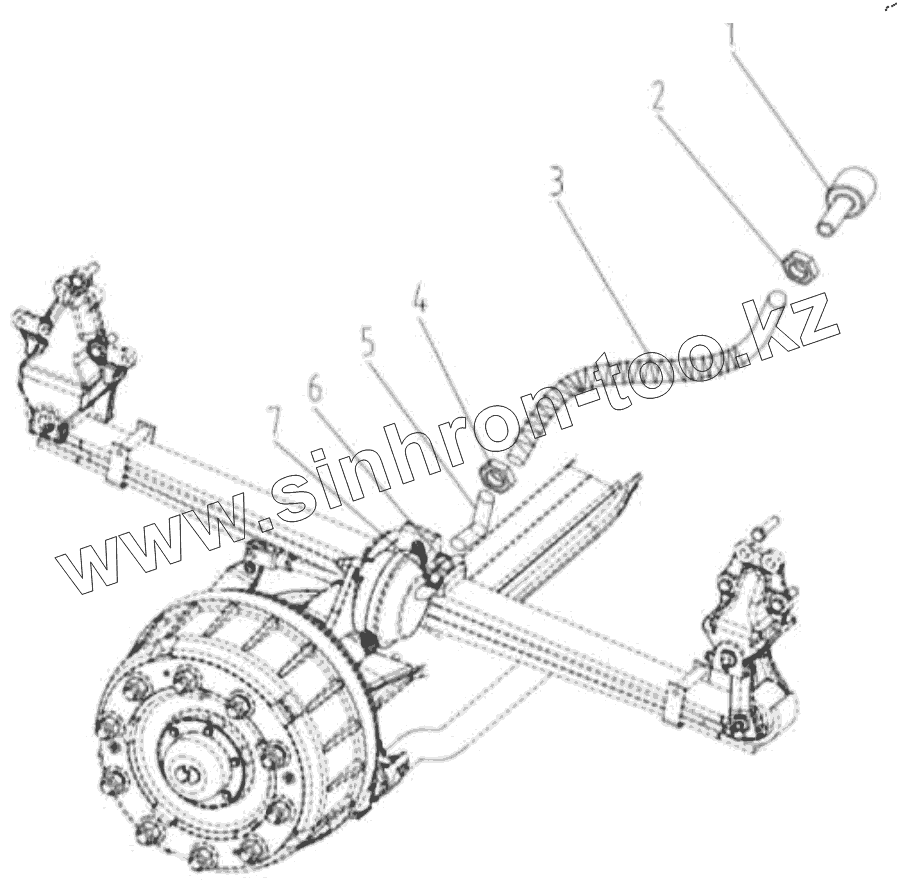 1
2
3
4
5
6
7
www.sinhron-too.kz