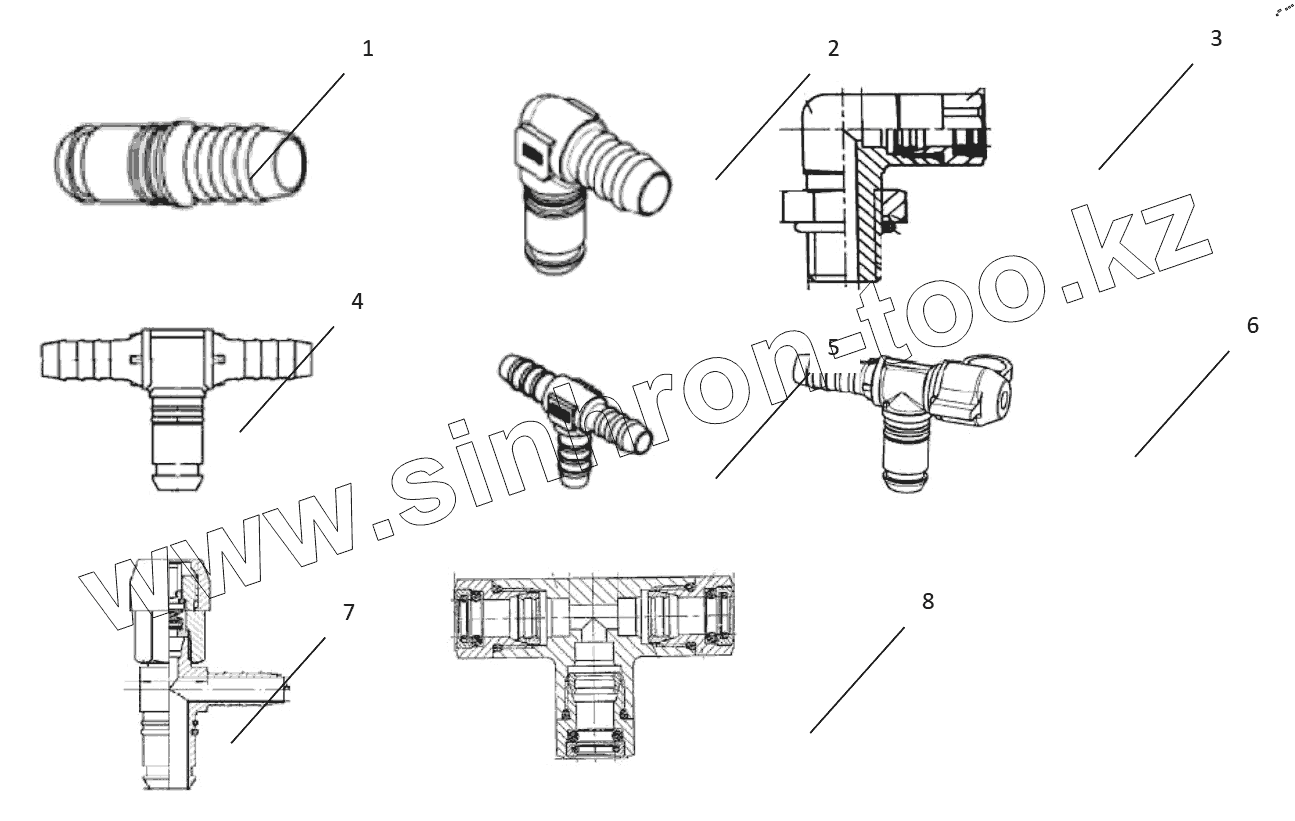 1
2
3
4
5
6
7
8
www.sinhron-too.kz