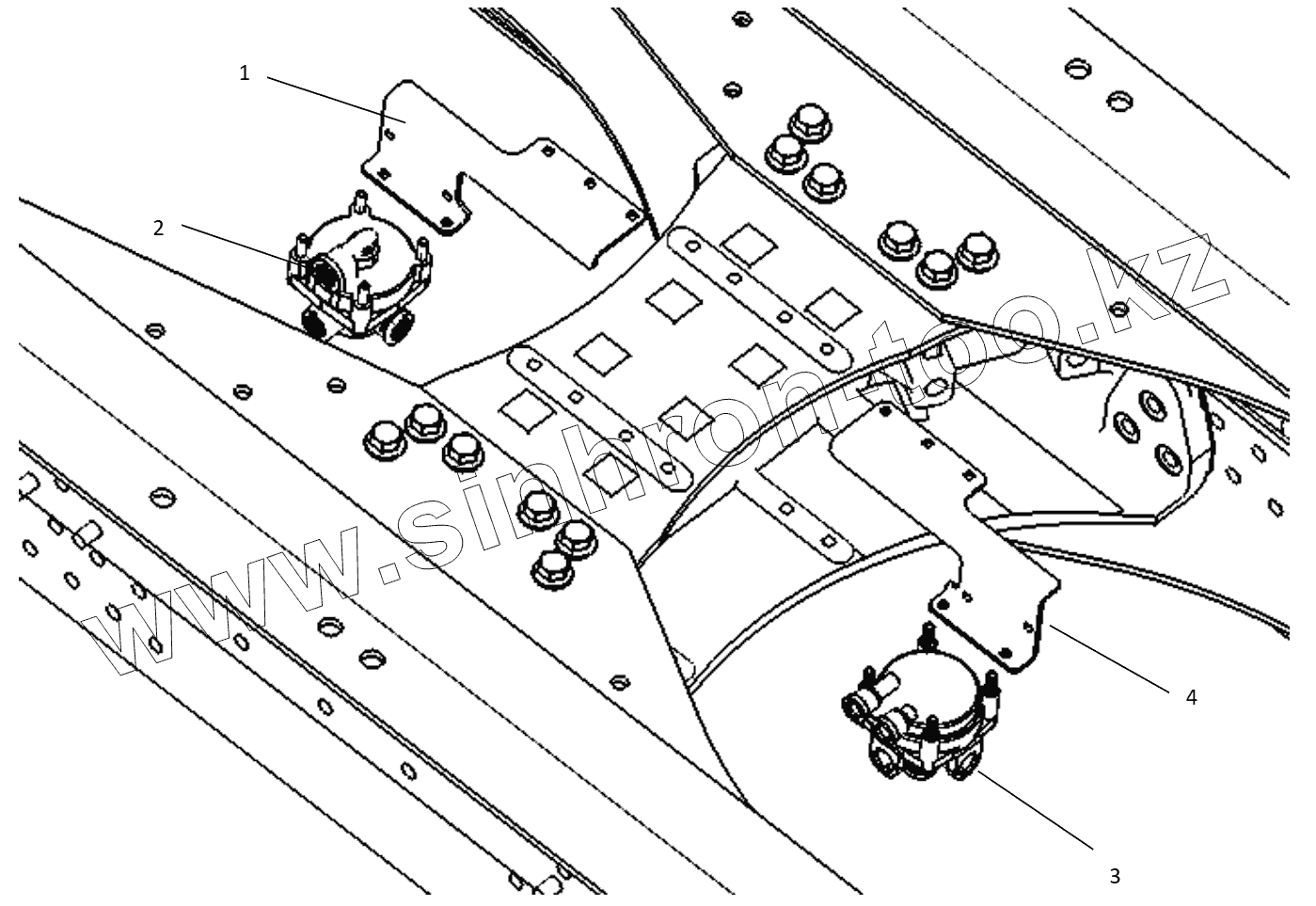 1
2
www.sinhrontoo.kz
4
3