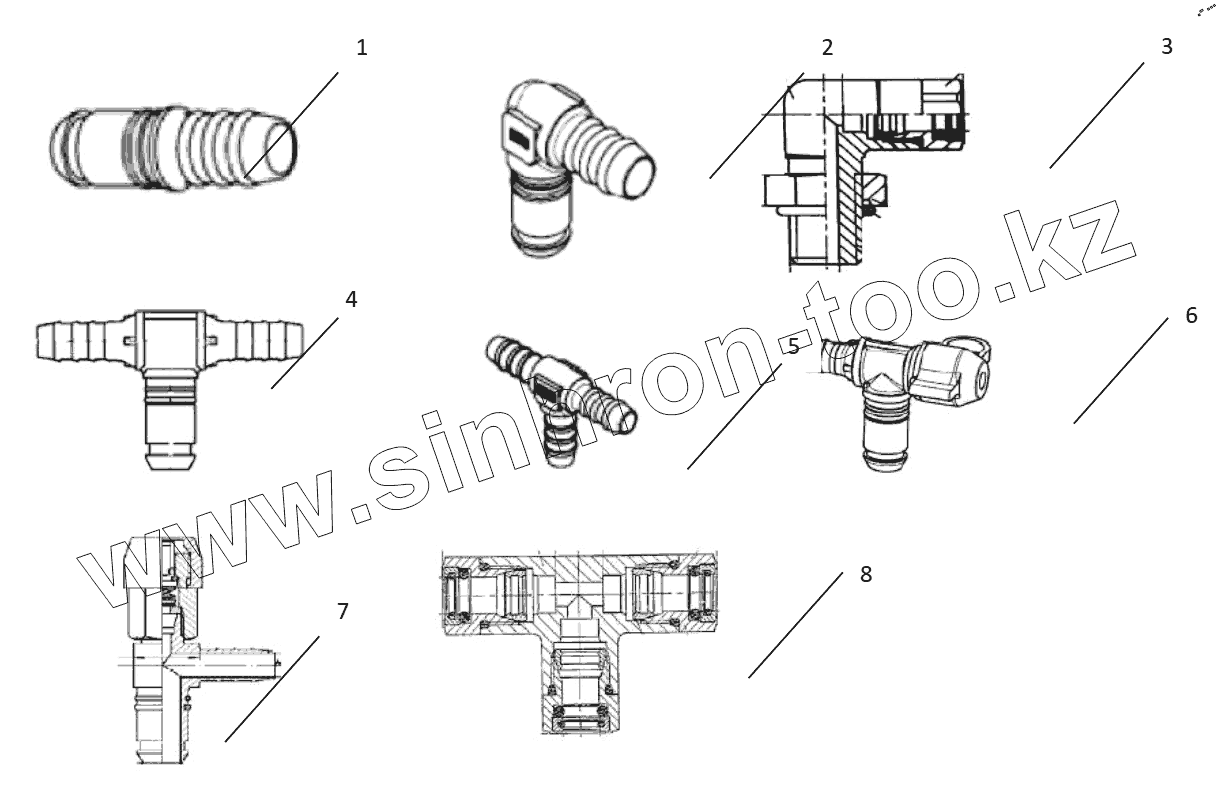 1
2
3
4
5
6
7
8
www.sinhron-too.kz