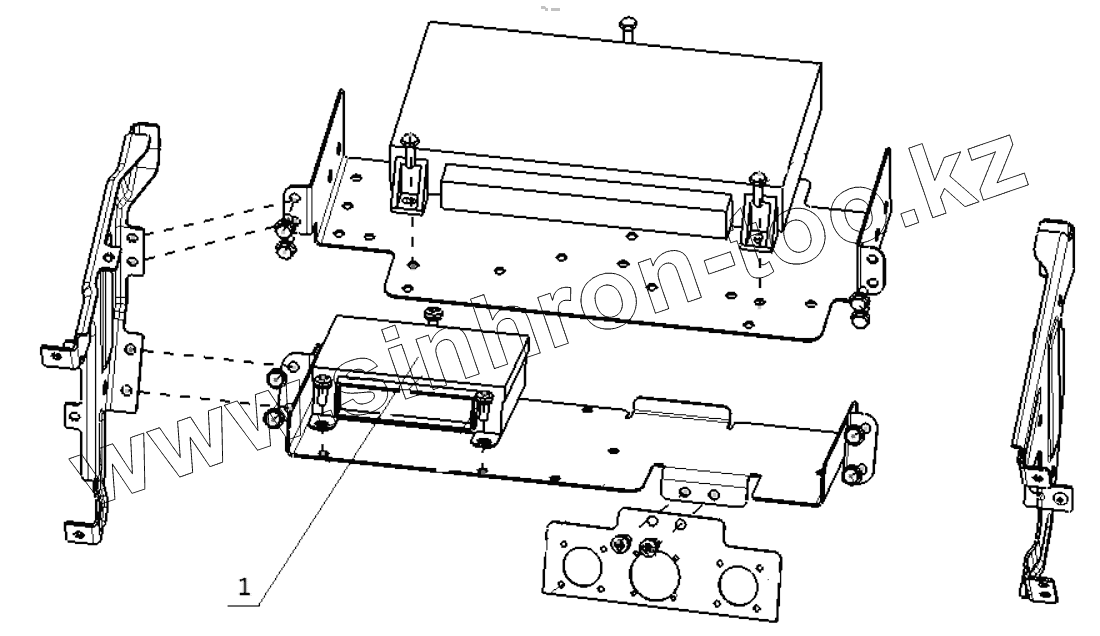 www.sinhron-too.kz
1