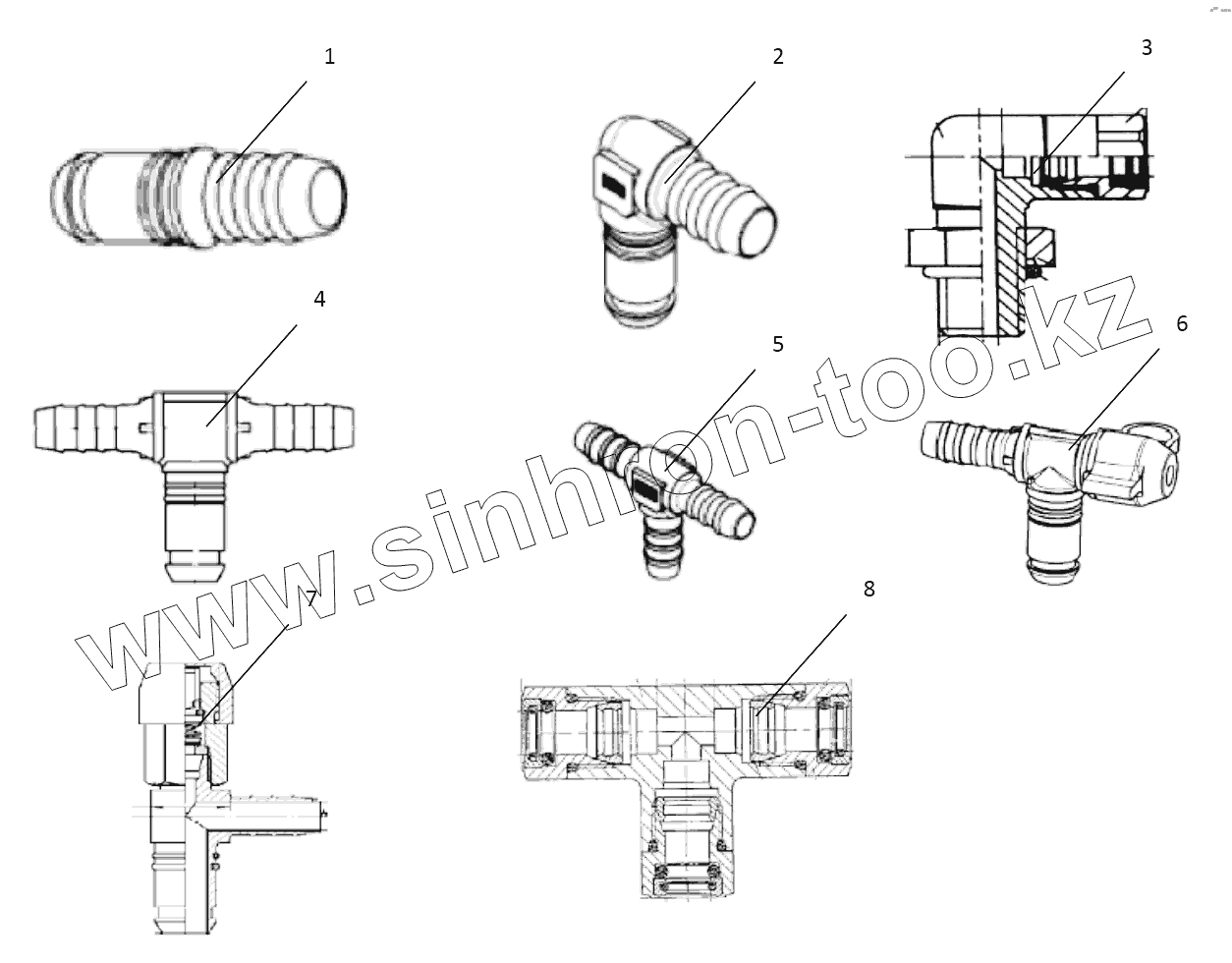 1
2
3
4
5
6
7
8
www.sinhron-too.kz