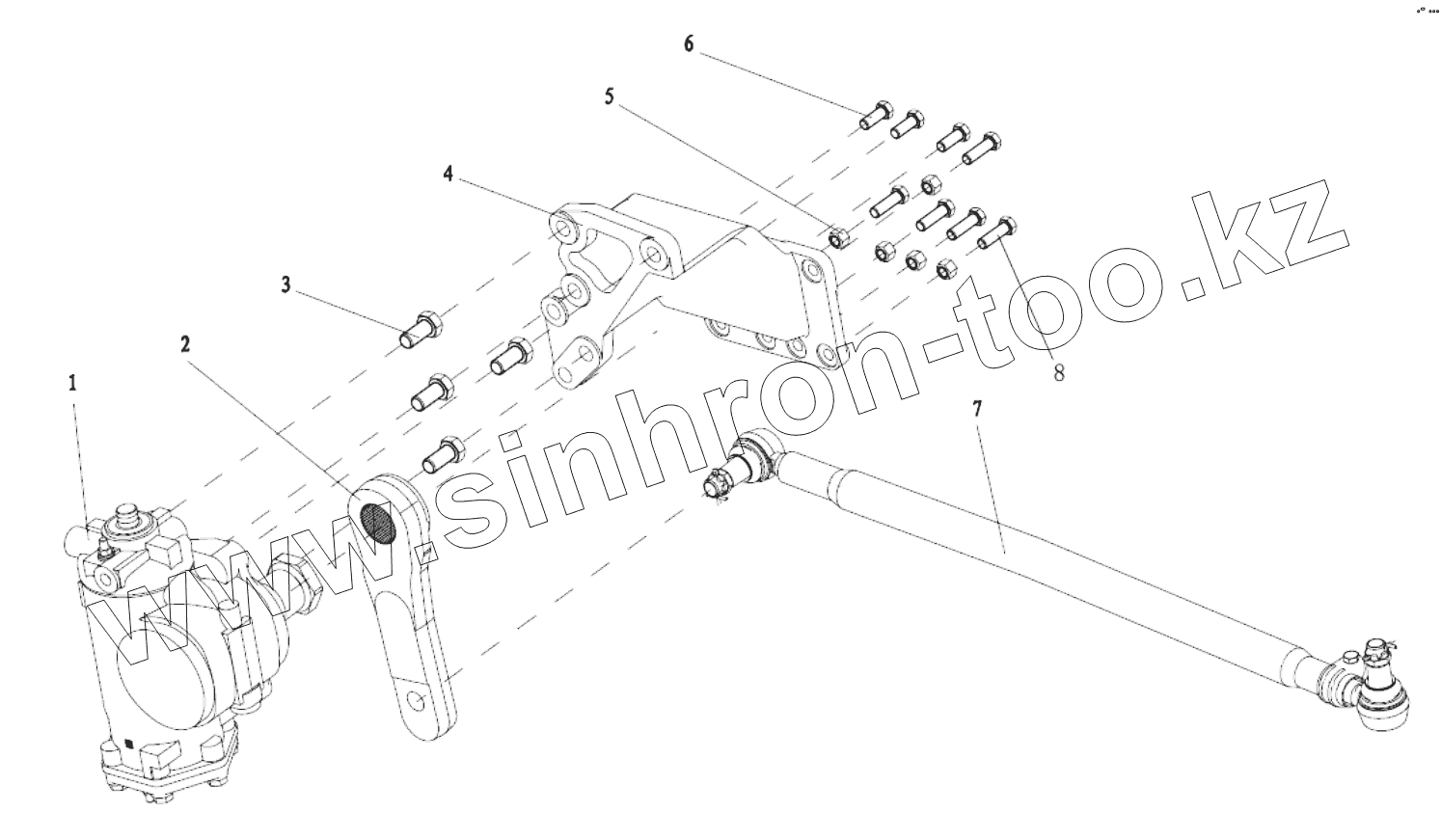 6
5
4
3
2
1
8
7
www.sinhron-too.kz