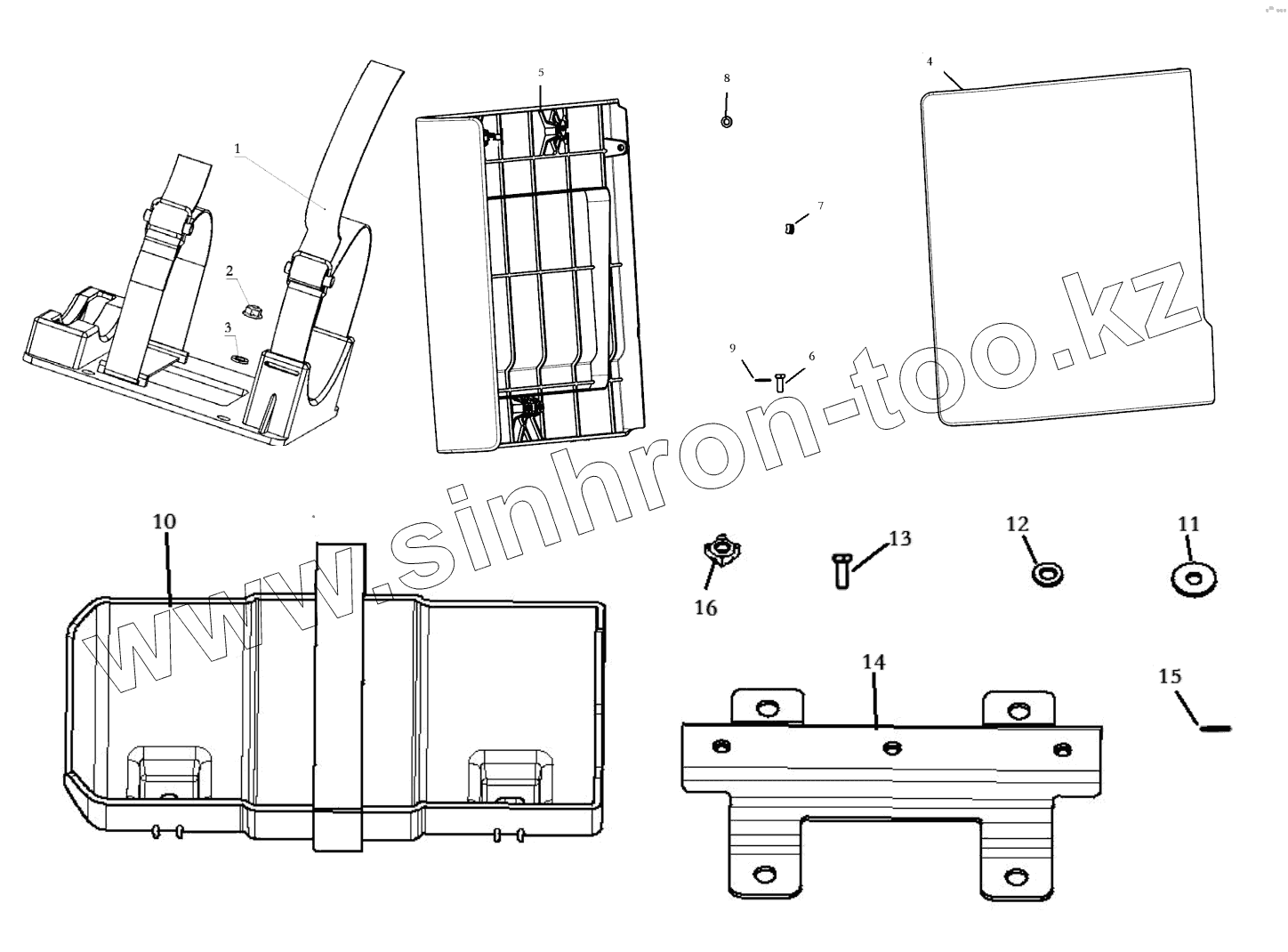 1
2
3
5
8
7
9
6
4
www.sinhron-too.kz
10
16
13
12
11
14
15