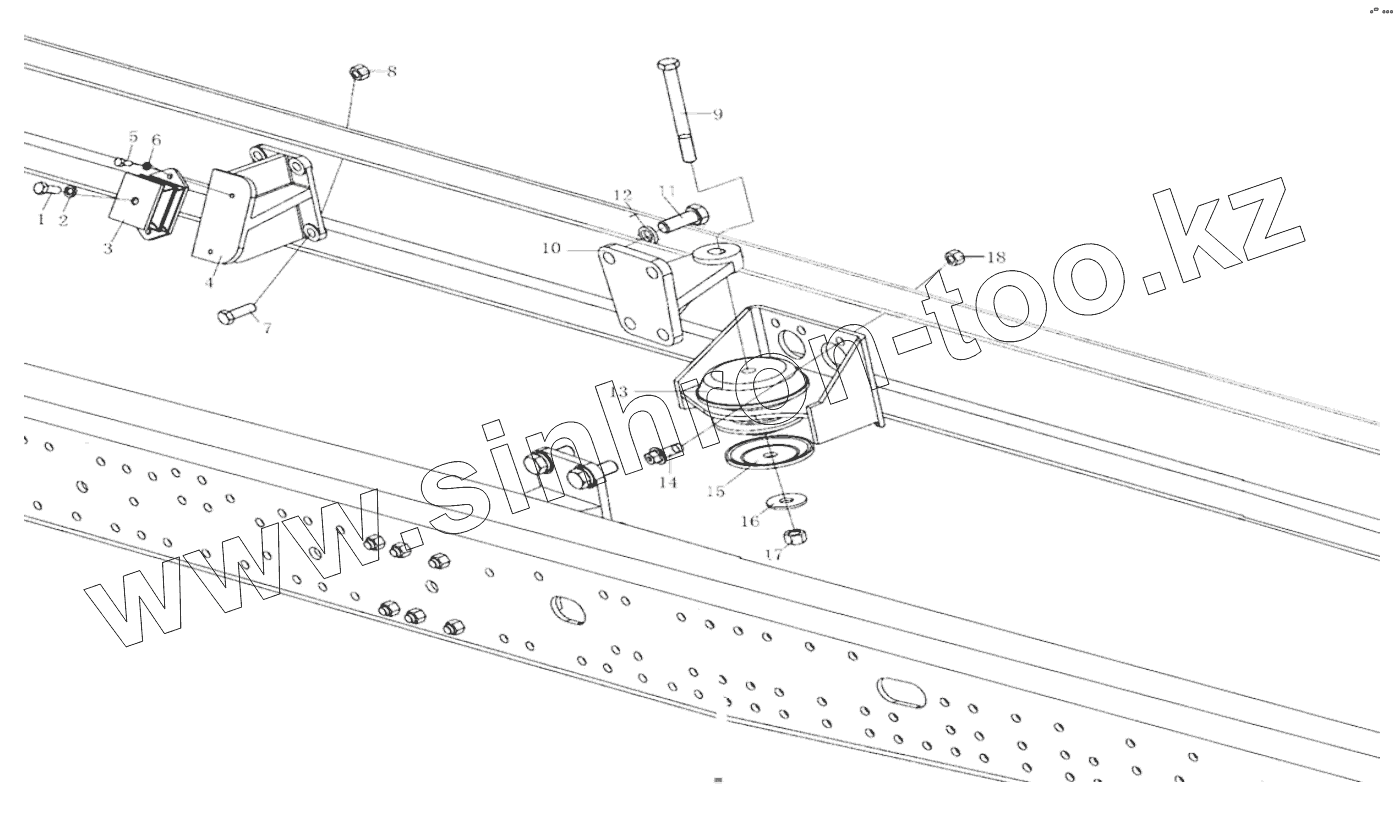 8
9
5 6
1 2
3
4
7
12 11
10
18
13
14
15
16
17
www.sinhron-too.kz