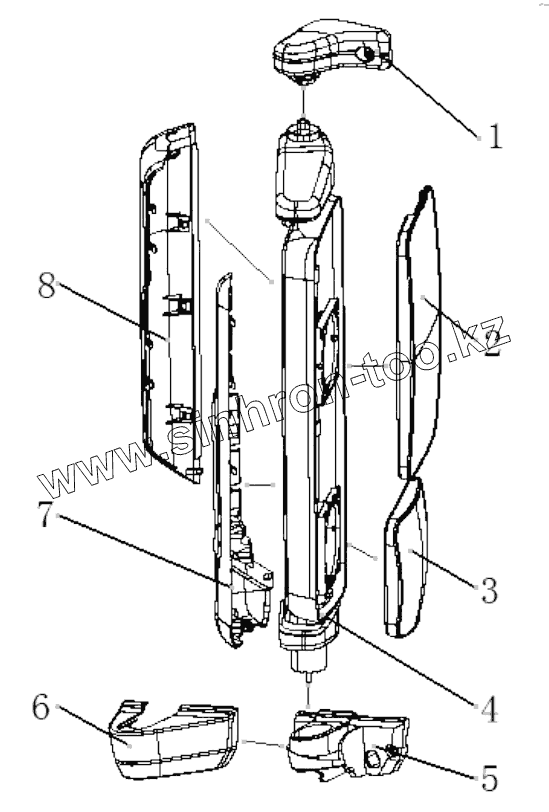 1
8
2
www.sinhron-too.kz
7
3
4
6
5