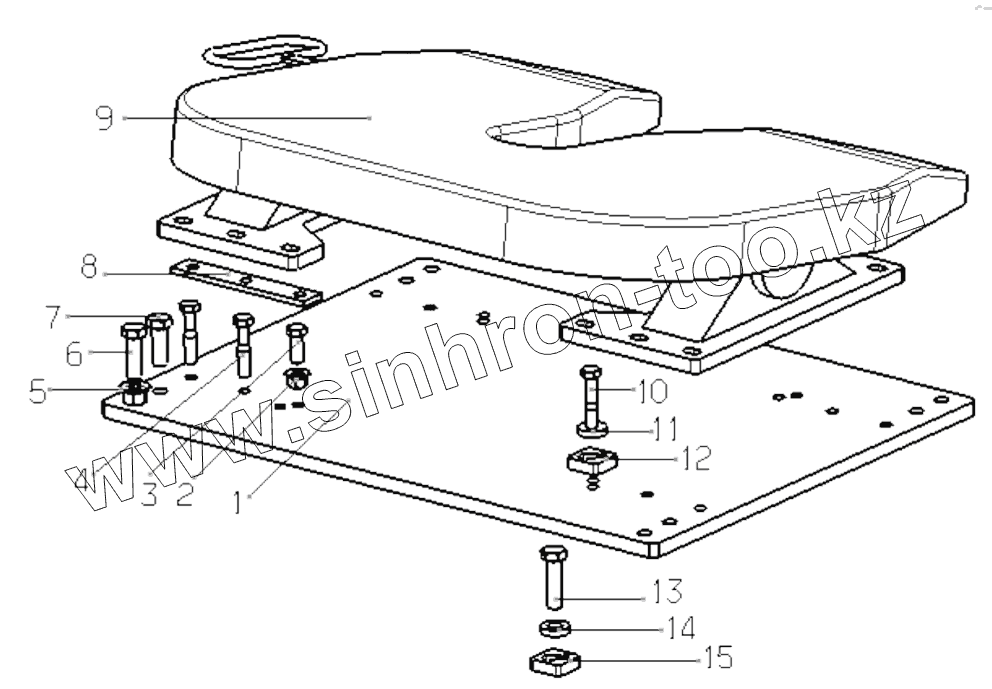 9
8
7
6
5
4
3
2
1
10
11
12
13
14
15
www.sinhron-too.kz