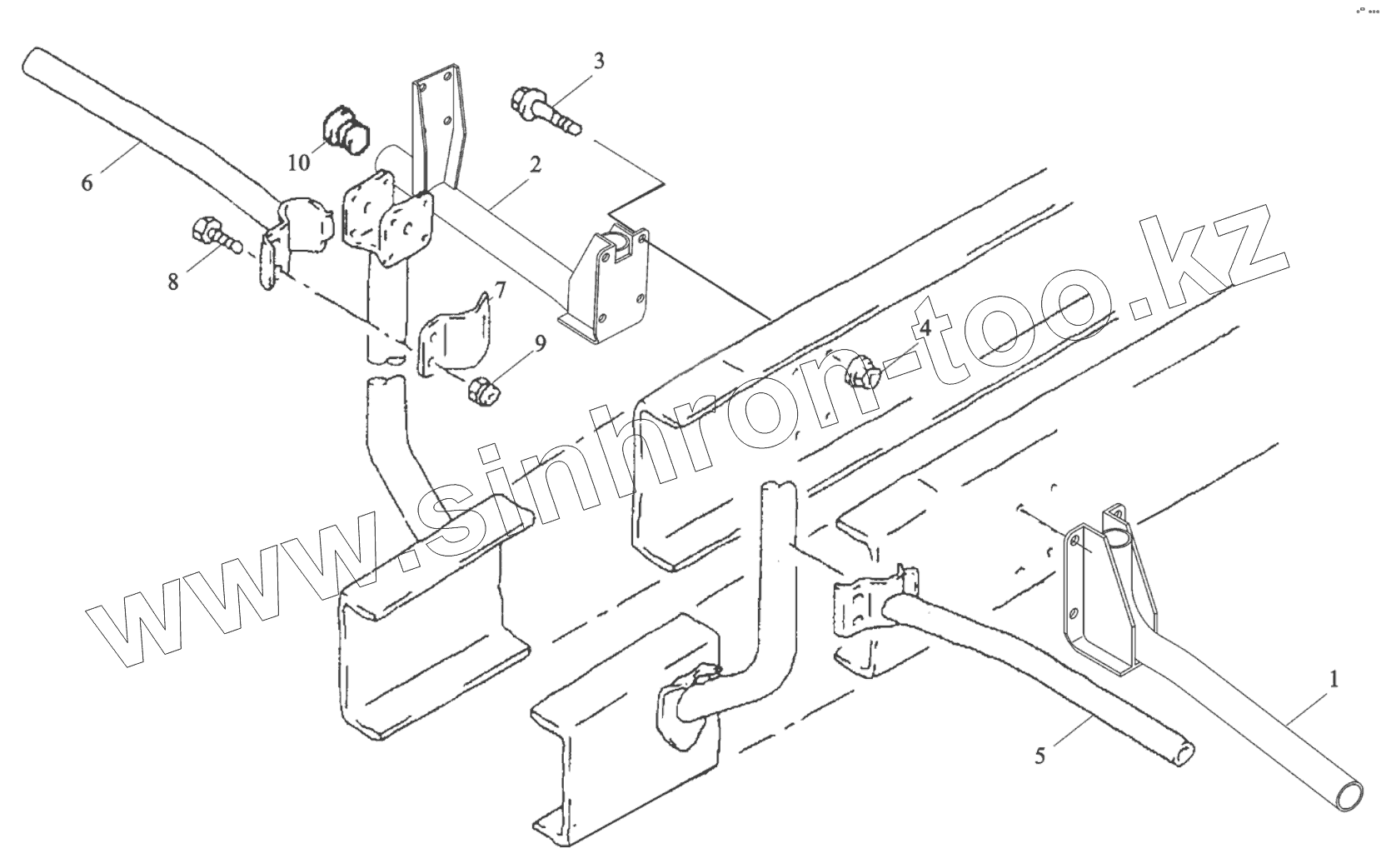 3
10
6
2
8
7
9
4
www.sinhron-too.kz
1
5