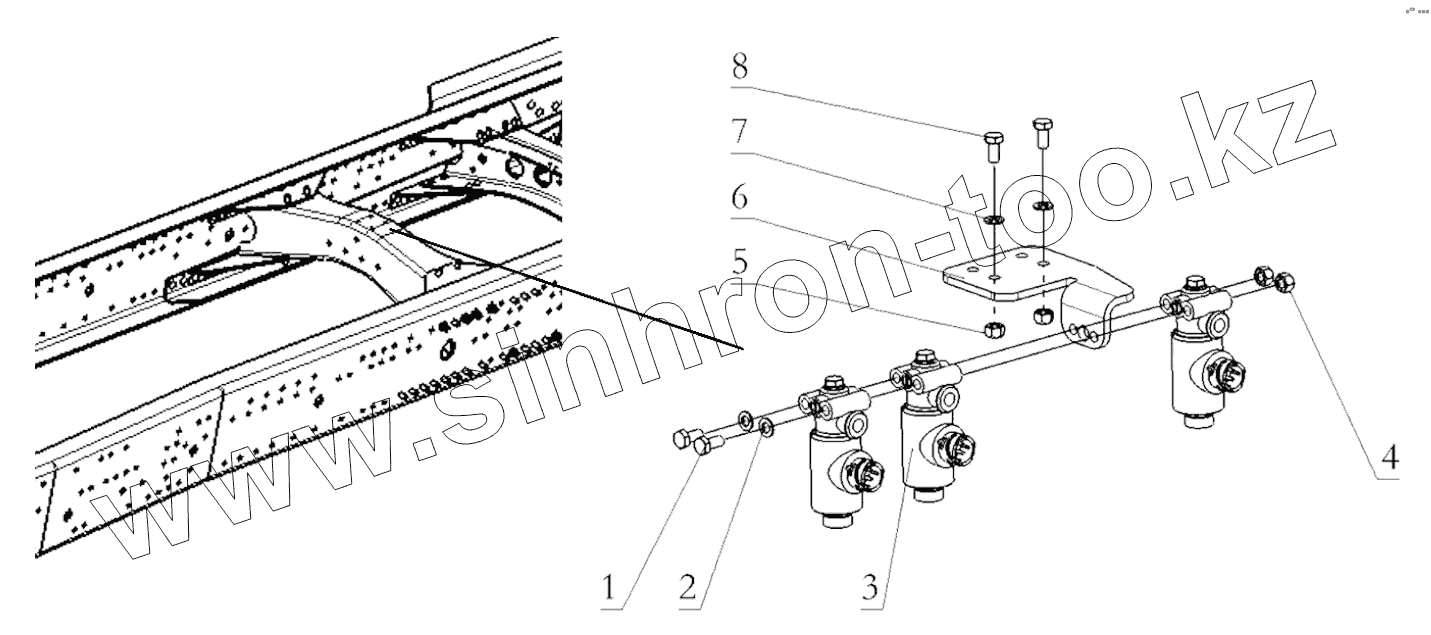 8
7
6
5
4
1
2
3
www.sinhron-too.kz