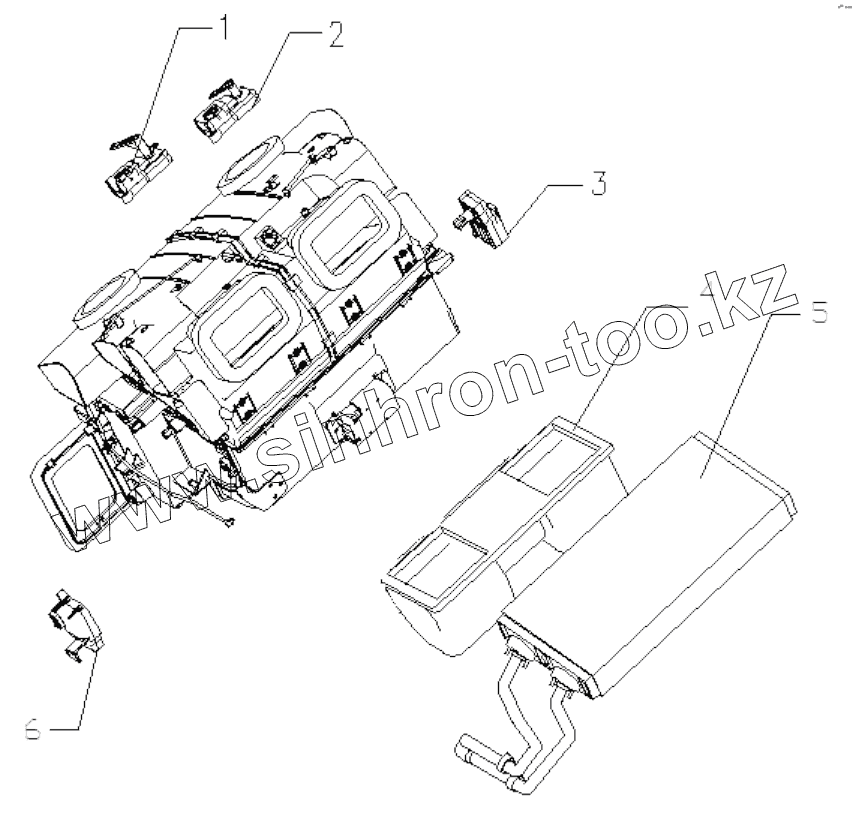 1
2
3
4
5
6
www.sinhron-too.kz