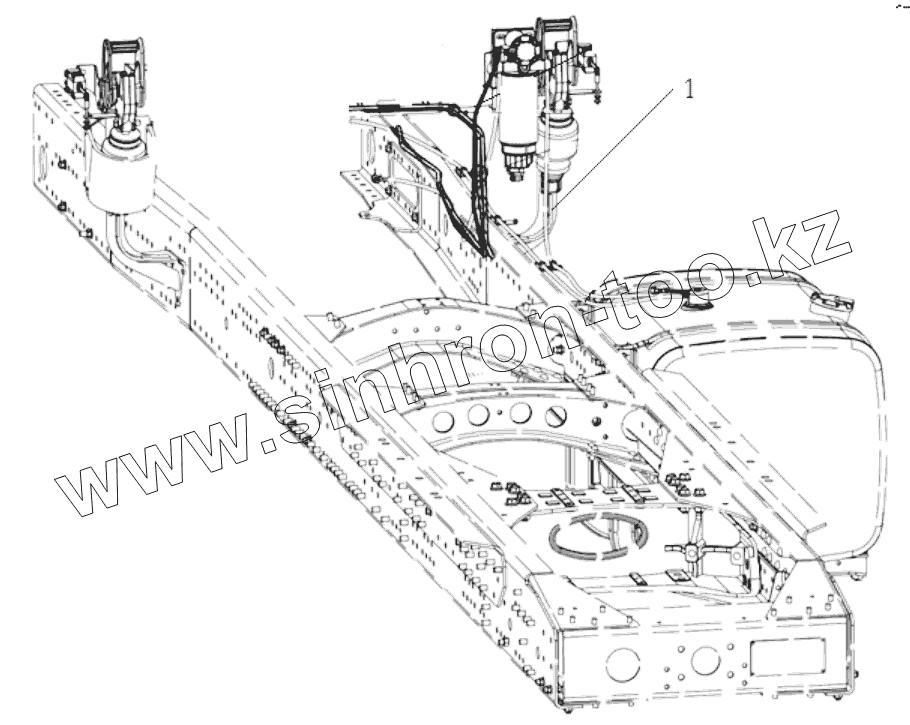 1

www.sinhron-too.kz