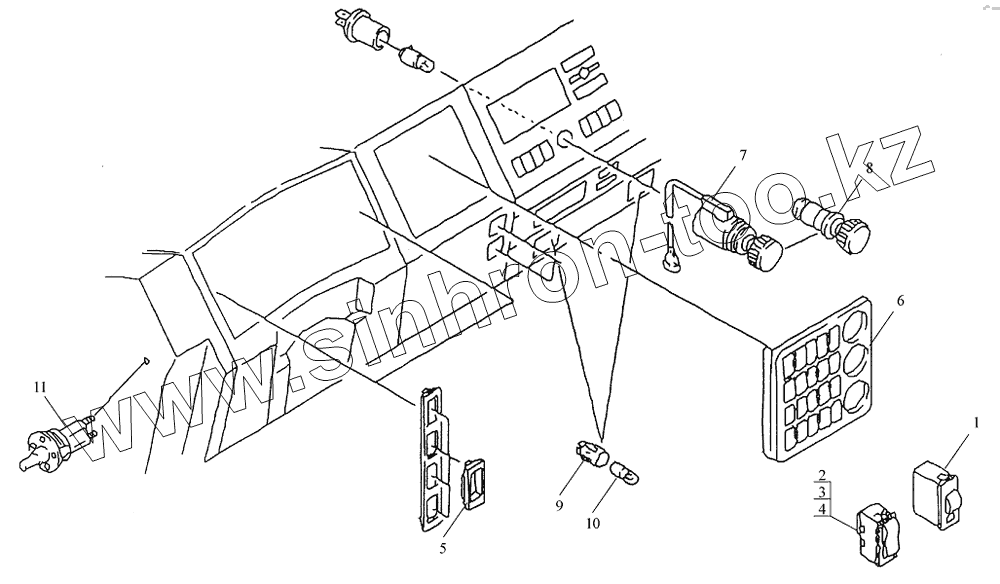 www.sinhron-too.kz

7
8
6
11
1
2
3
4
9
10
5