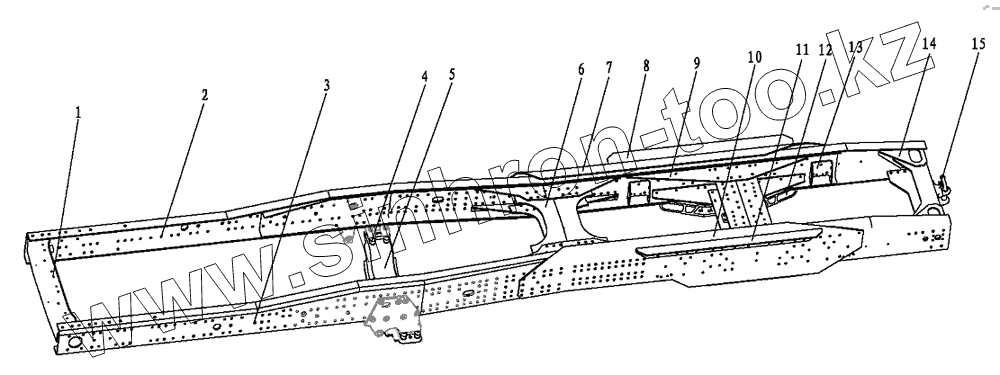 1
2
3
4
5
6
7
8
9
10
11
12
13
14
15
www.sinkron-too.kz