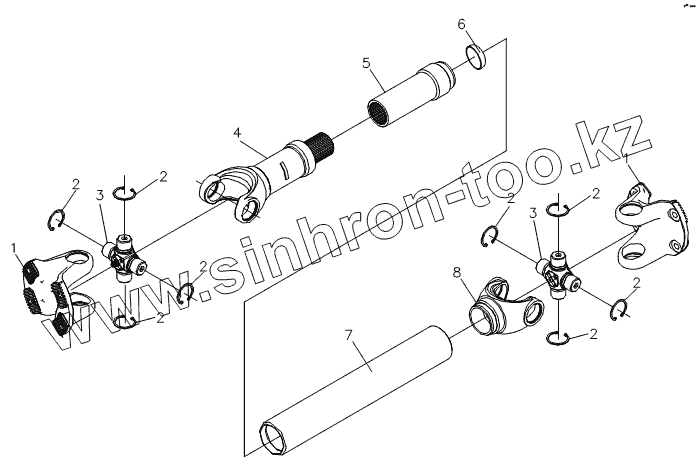 6
5
4
2
2
3
1
2
2
www.sinhron-too.kz
1
2
2
3
8
2
2
7