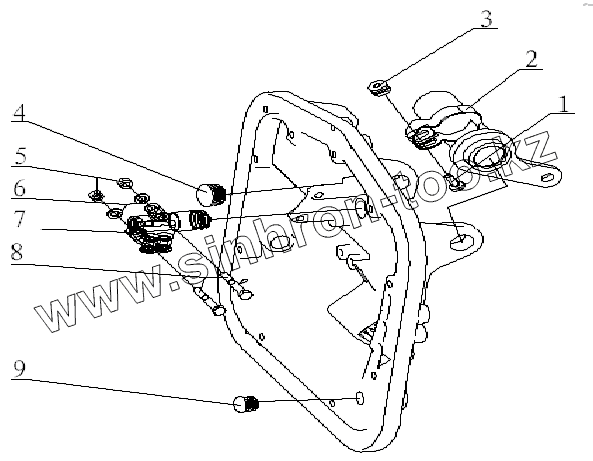 3
2
1
4
5
6
7
8
9
www.sinhron-too.kz