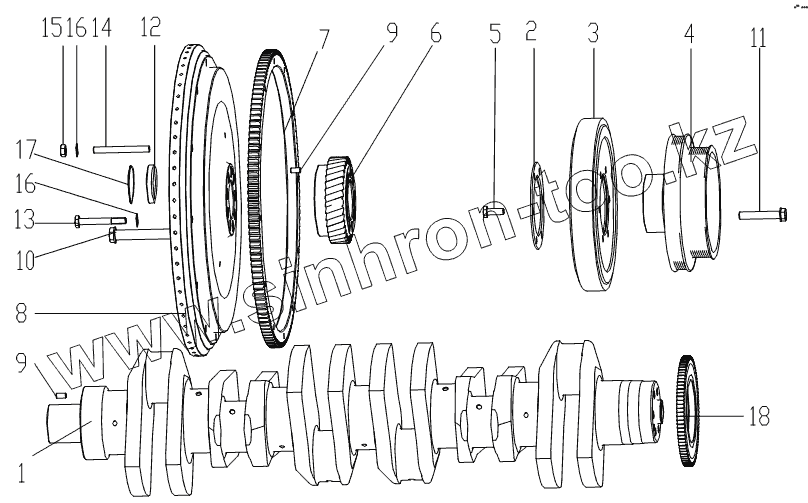 15
16
14
12
7
9
6
5
2
3
4
11
17
16
13
10
8
9
1
18
www.sinhron-too.kz