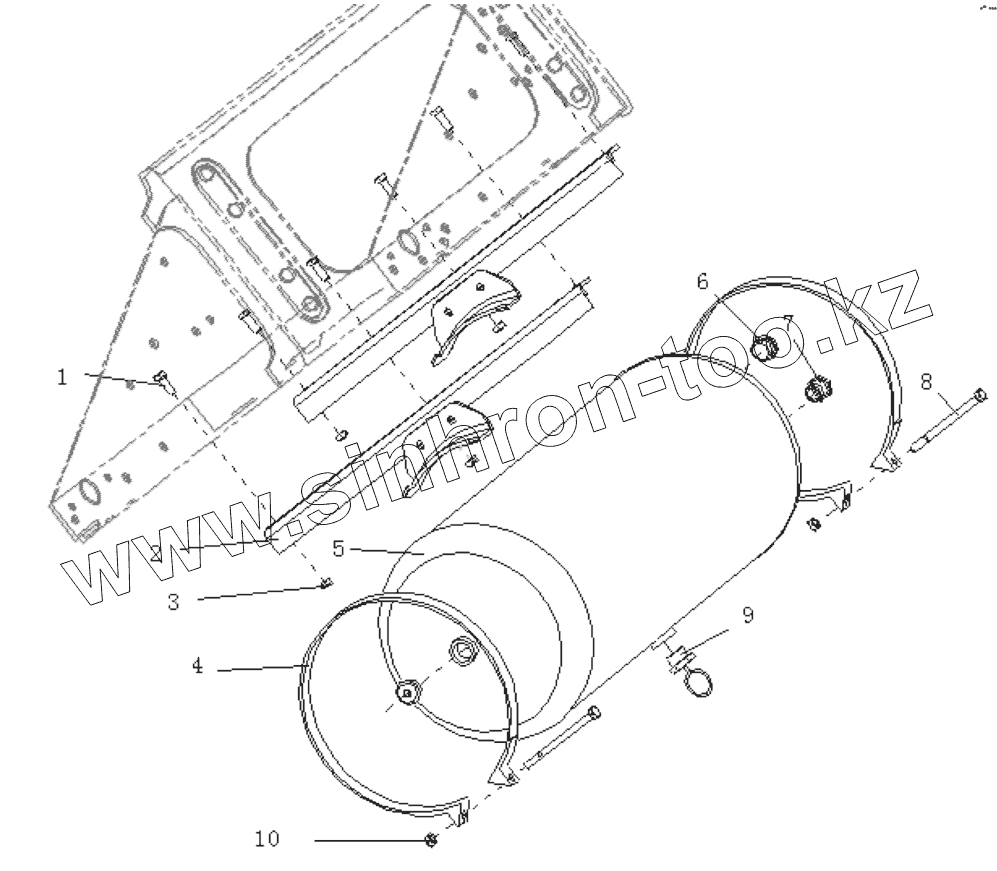 www.sinhron-too.kz

1
2
3
4
5
6
8
9
10