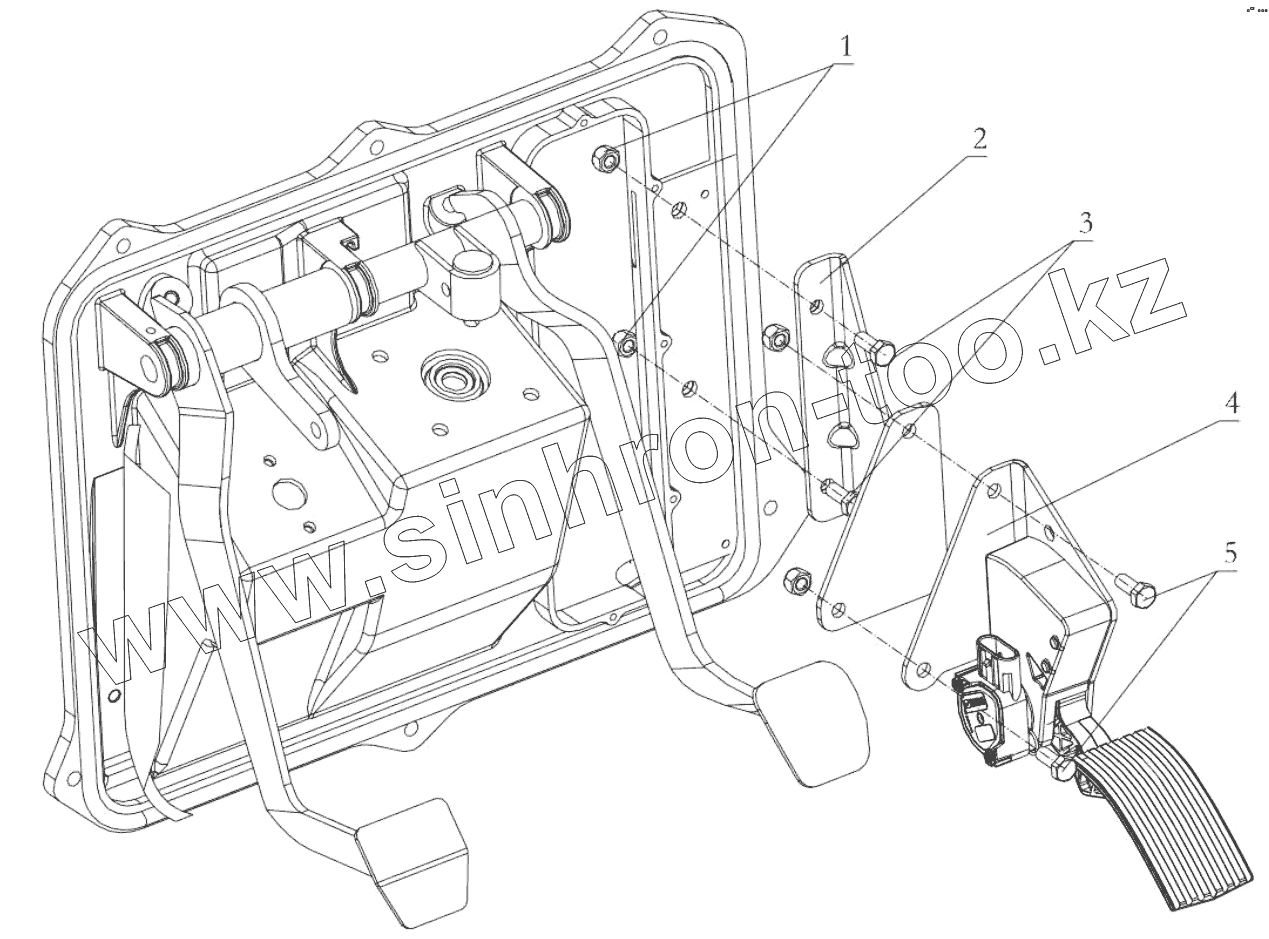 1
2
3
4
5
www.sinhron-too.kz