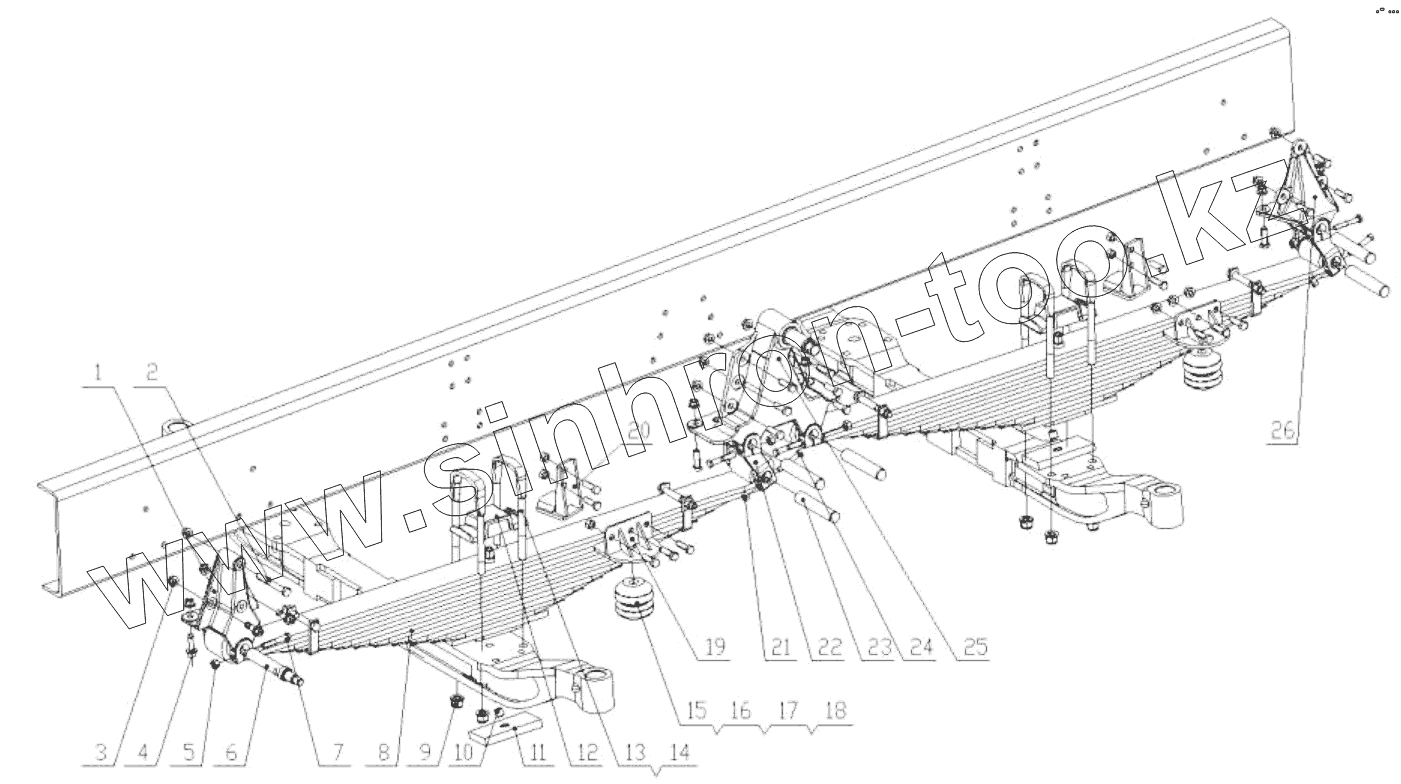 www.sinhron-too.kz

1
2
20
26
19
21
22
23
24
25
15
16
17
18
3
4
5
6
7
8
9
10
11
12
13
14