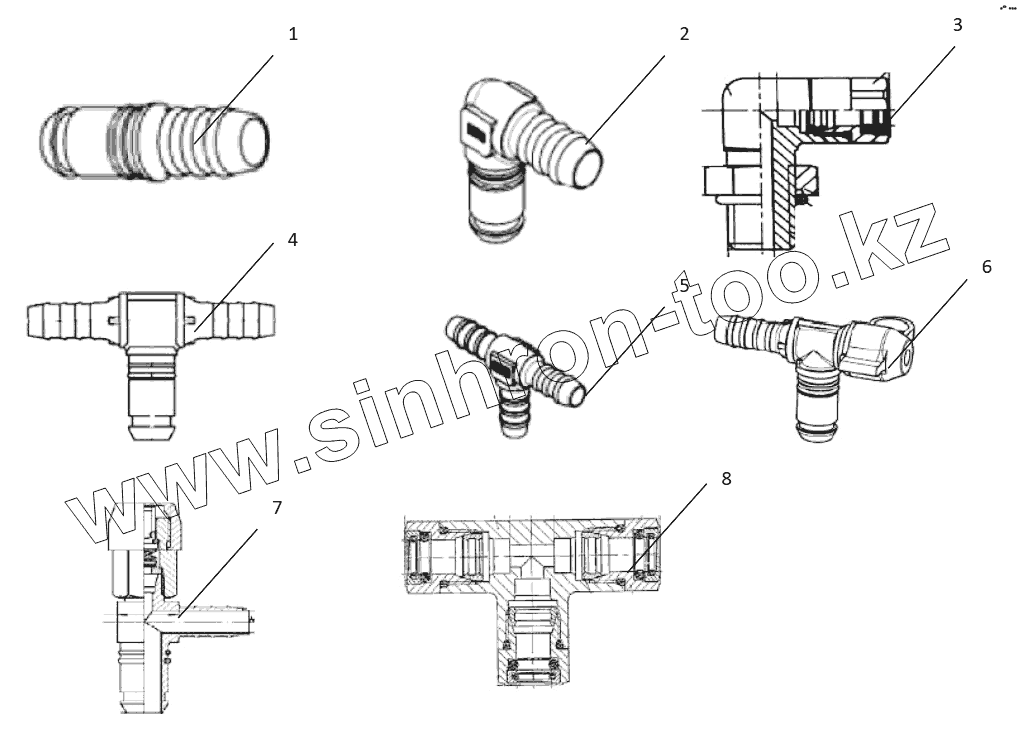 1
2
3
4
5
6
7
8
www.sinhron-too.kz