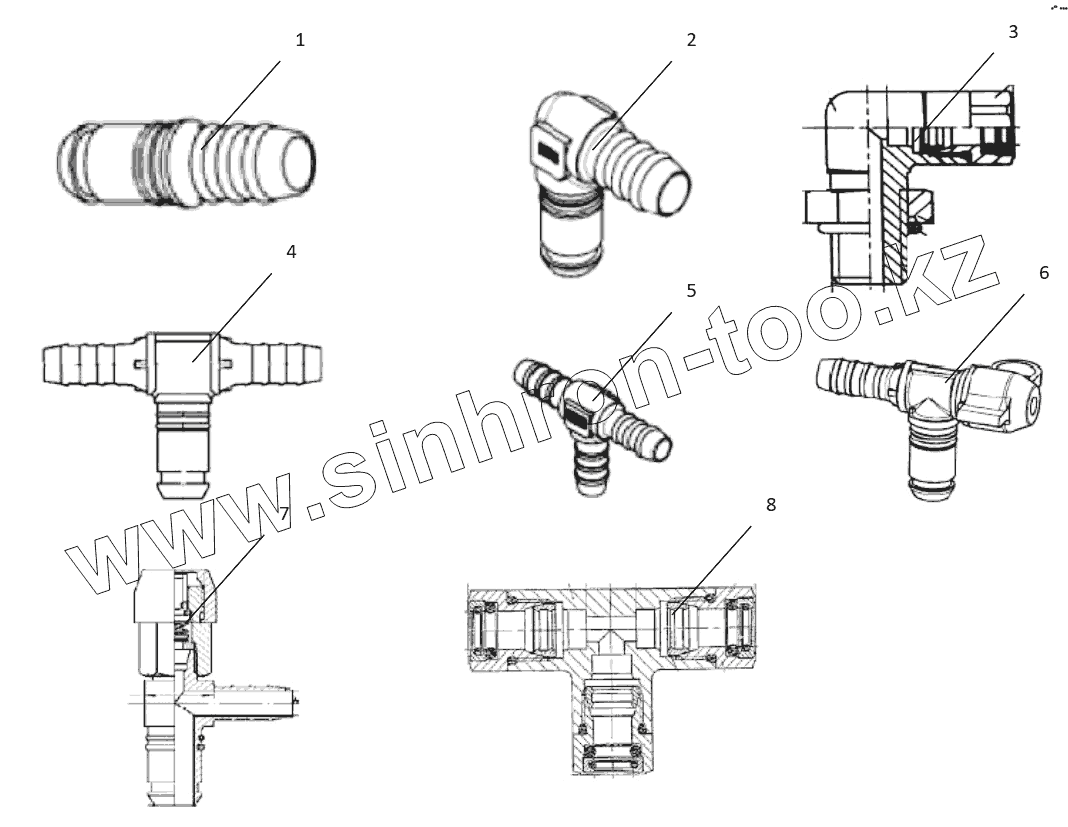 1
2
3
4
5
6
7
8
www.sinhron-too.kz