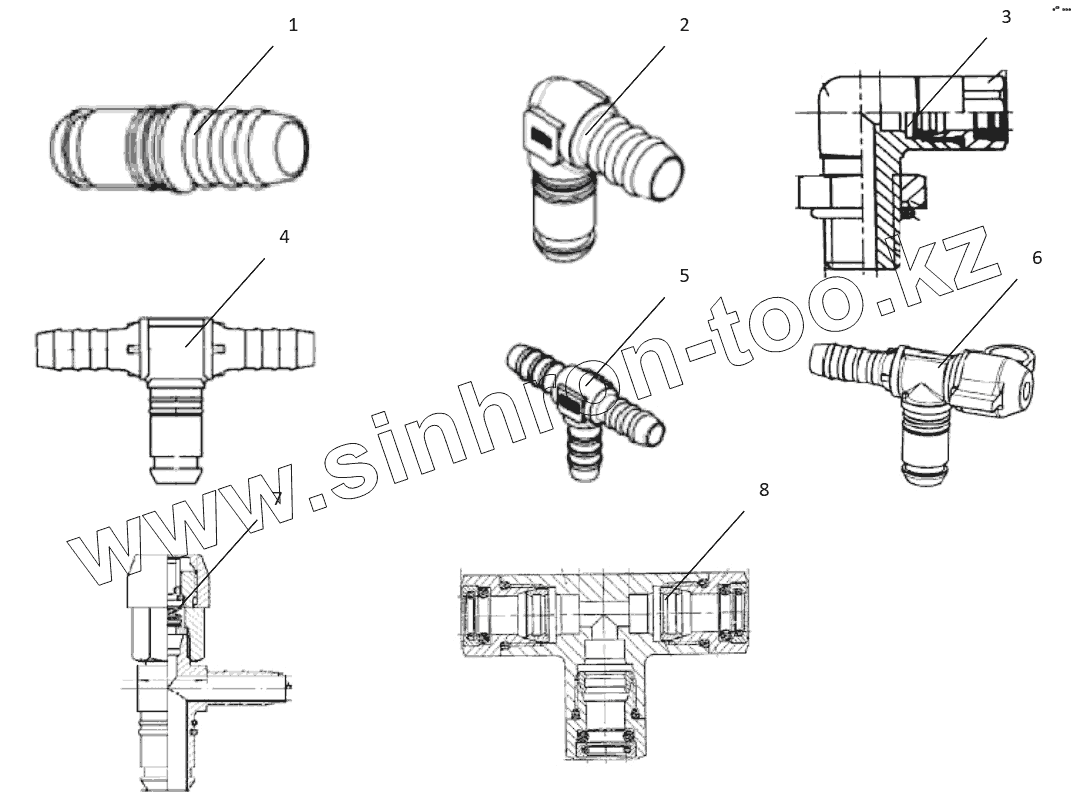 1
2
3
4
5
6
7
8
www.sinhron-too.kz