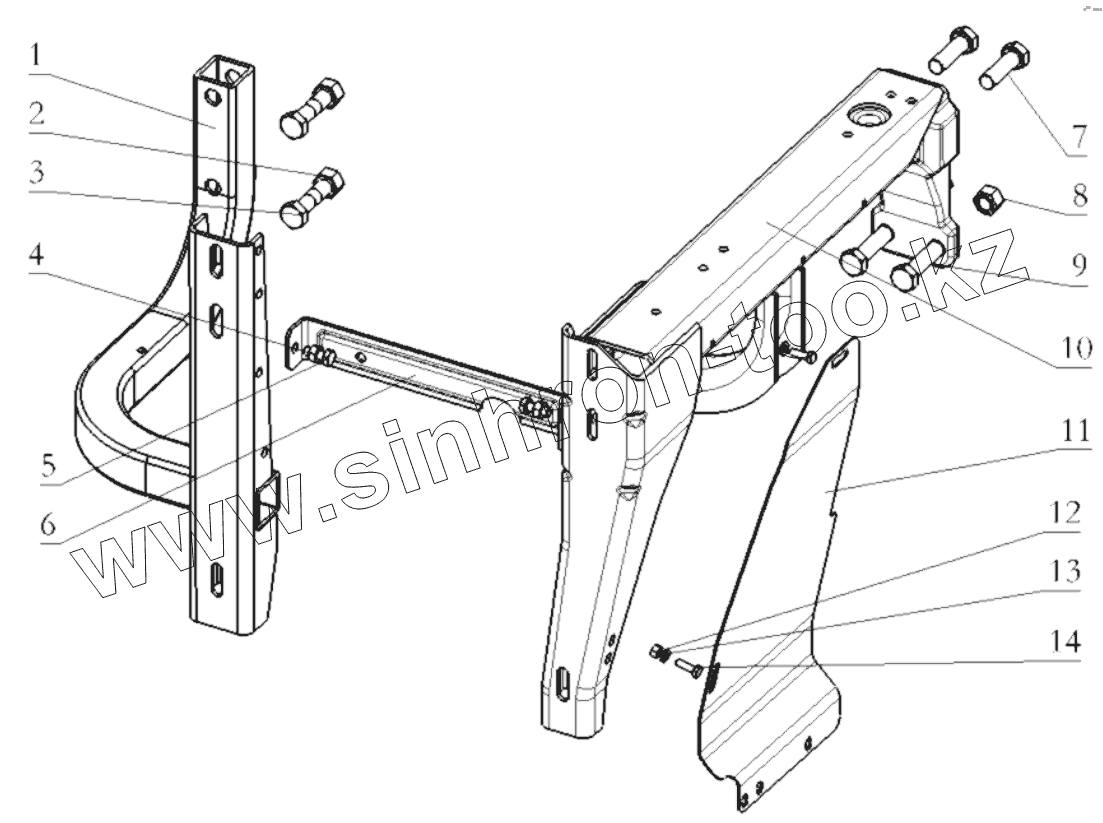 1
2
3
4
5
6
7
8
9
10
11
12
13
14
www.sinnron-too.kz