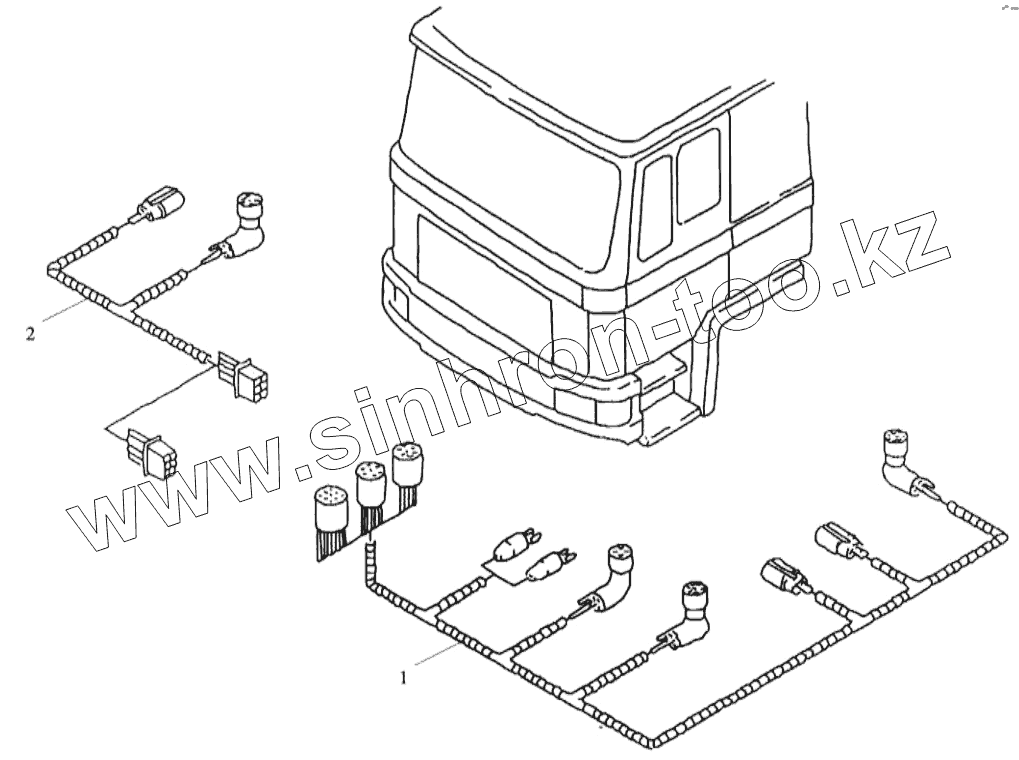 2

www.sinhron-too.kz

1