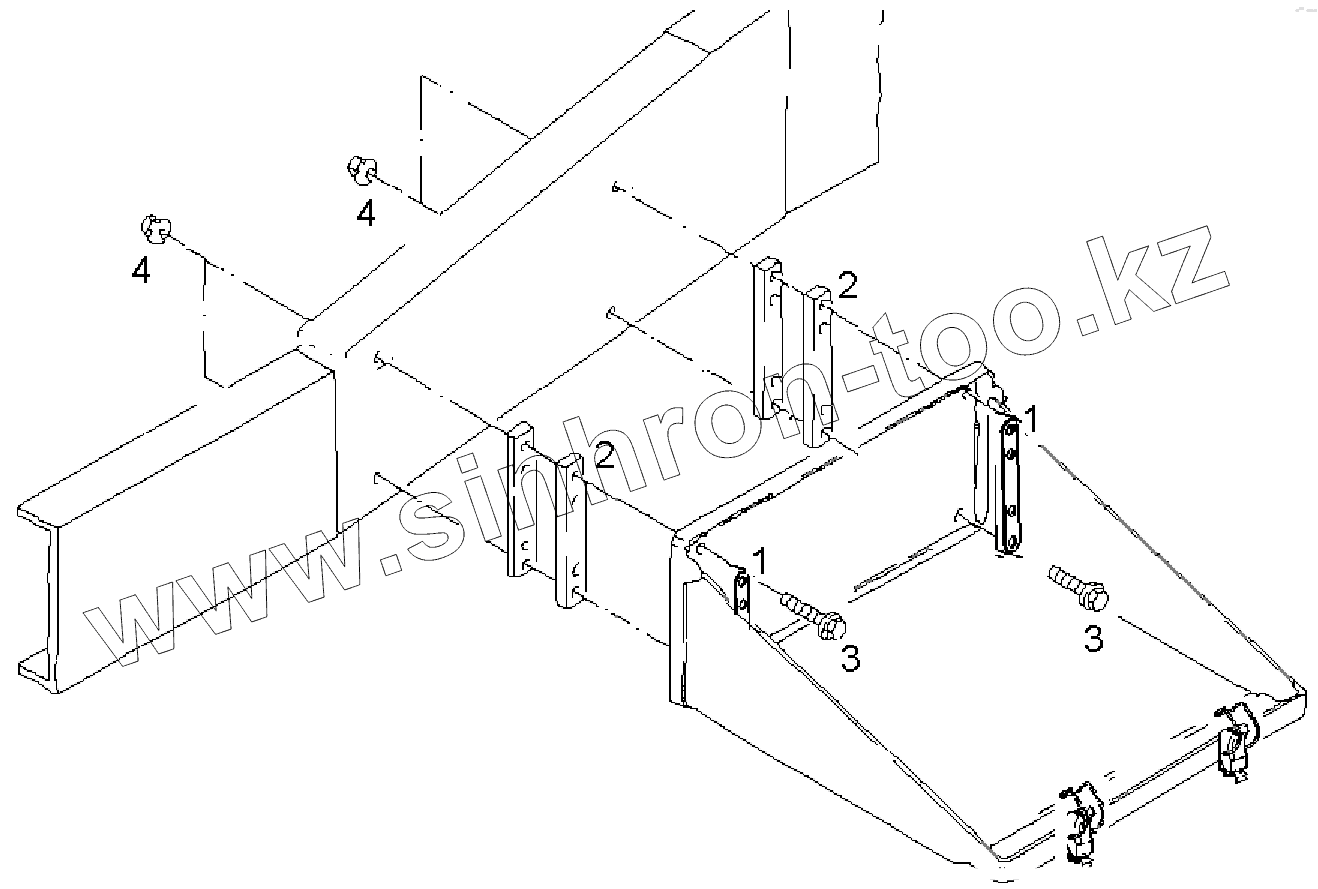 4
4
2
2
1
1
3
3
www.sinhron-too.kz