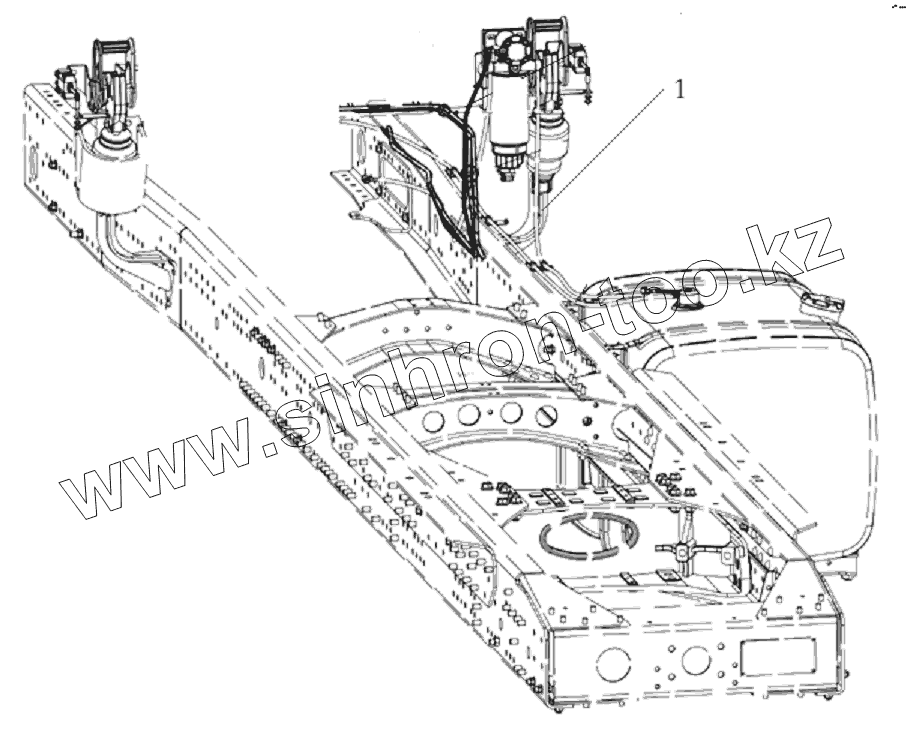 1

www.sinhron-too.kz