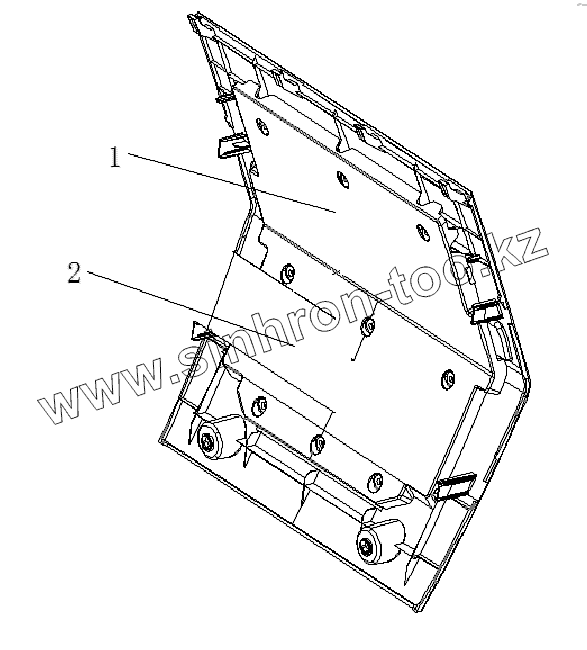 1
2
www.sinhron-too.kz