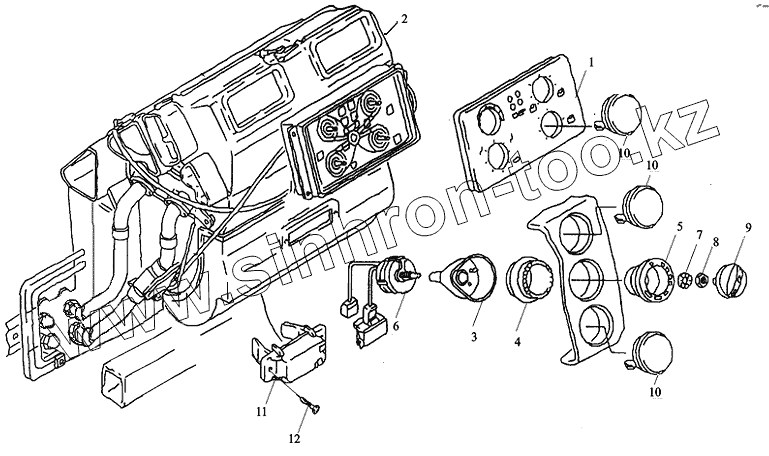 2
1
10
10
5
7
8
9
6
3
4
10
11
12
www.sinhron-too.kz