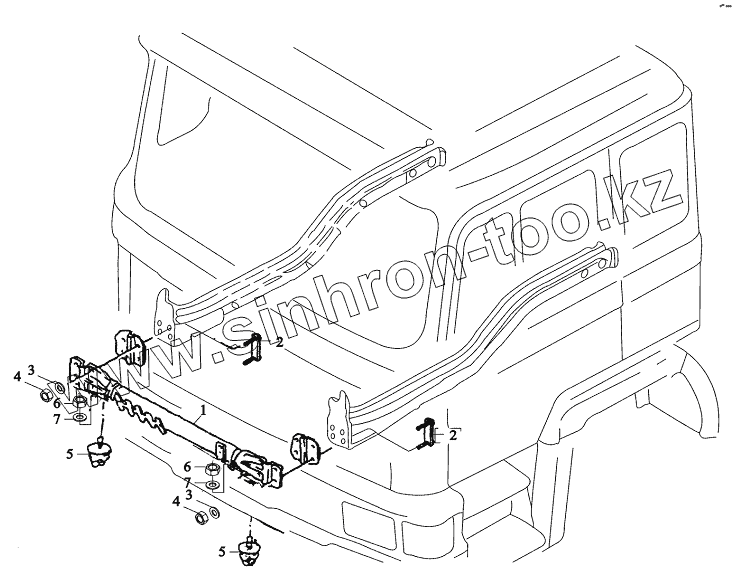 www.sinhron-too.kz

2
4 3
6
7
1
2
5
6
7 3
4
5