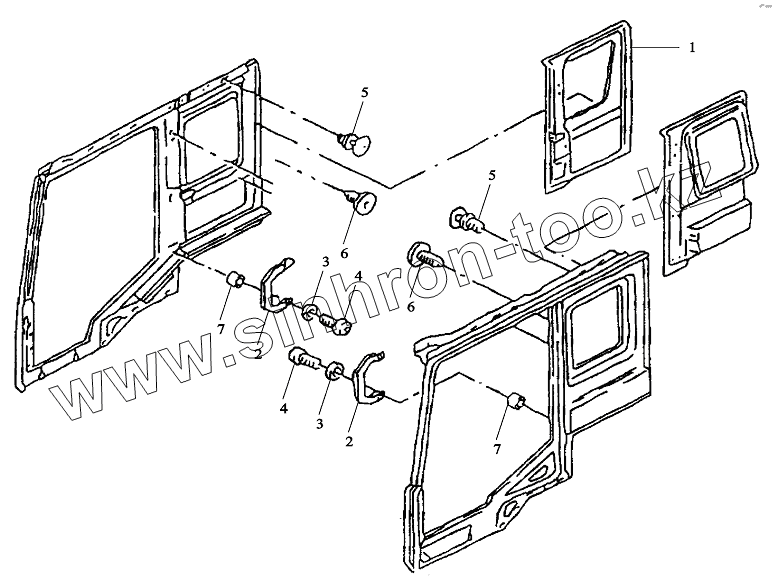 1
5
5
6
6
3
4
7
2
4
3
2
7
www.sinhron-too.kz