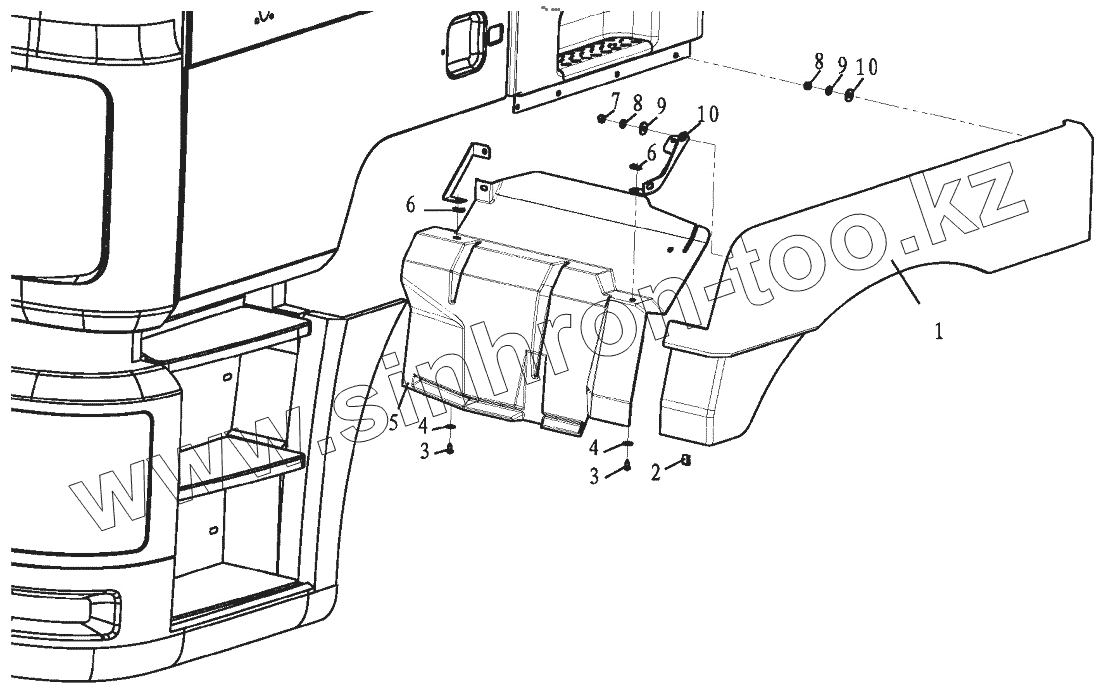 8 9 10
7 8 9 10
6
6
1
5
4
3
4
3
2
www.sinhron-too.kz