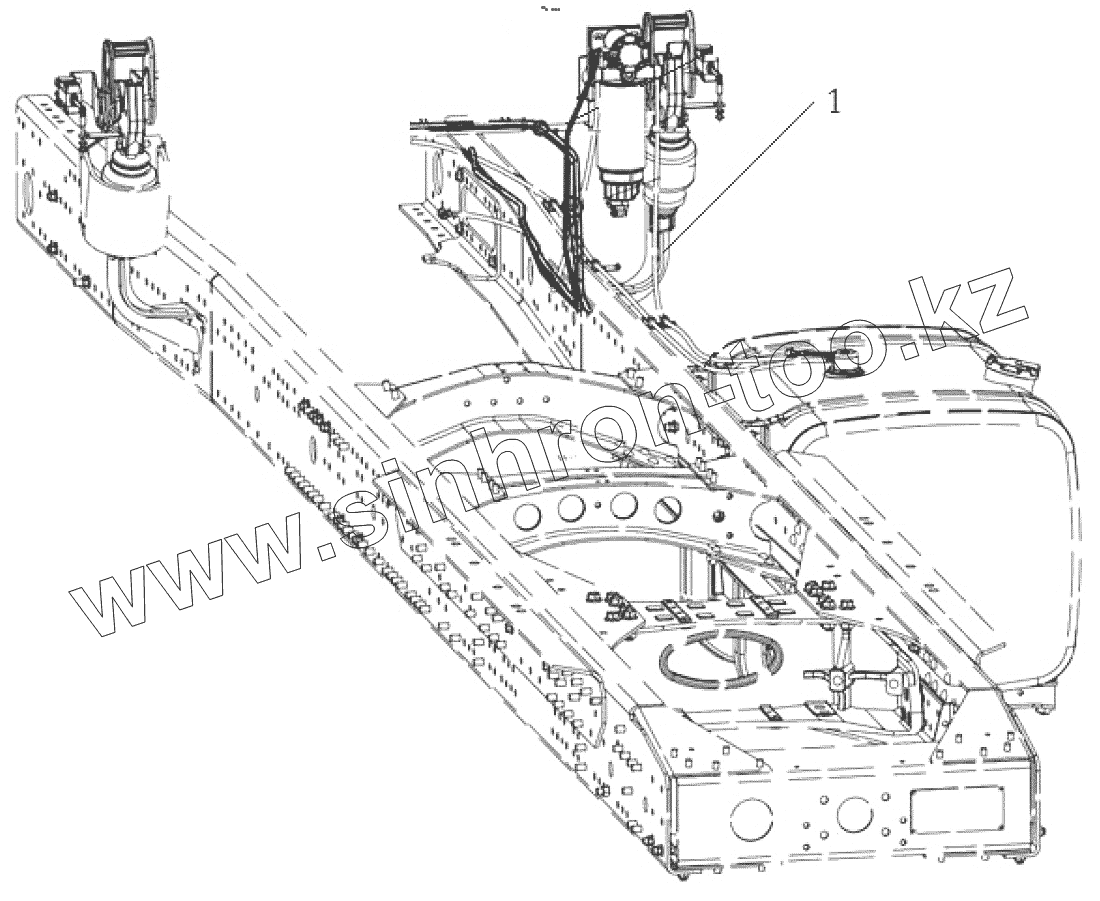 1

www.sinhron-too.kz