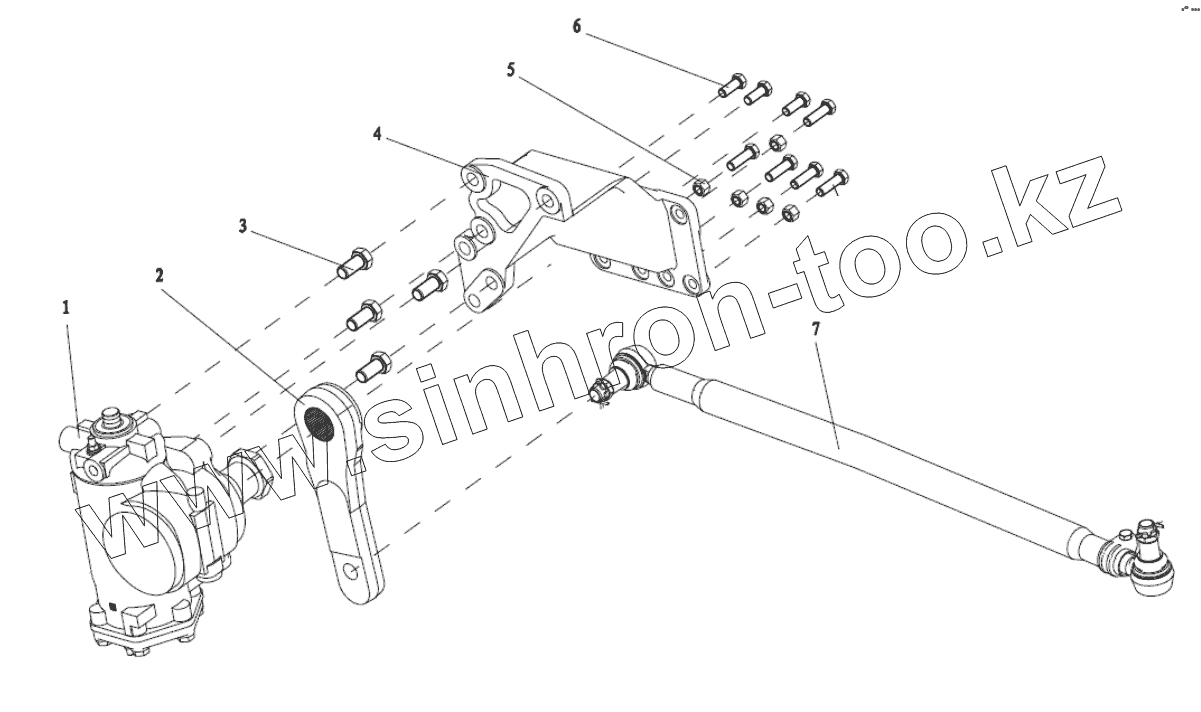 6
5
4
3
2
1
7
www.sinhron-too.kz