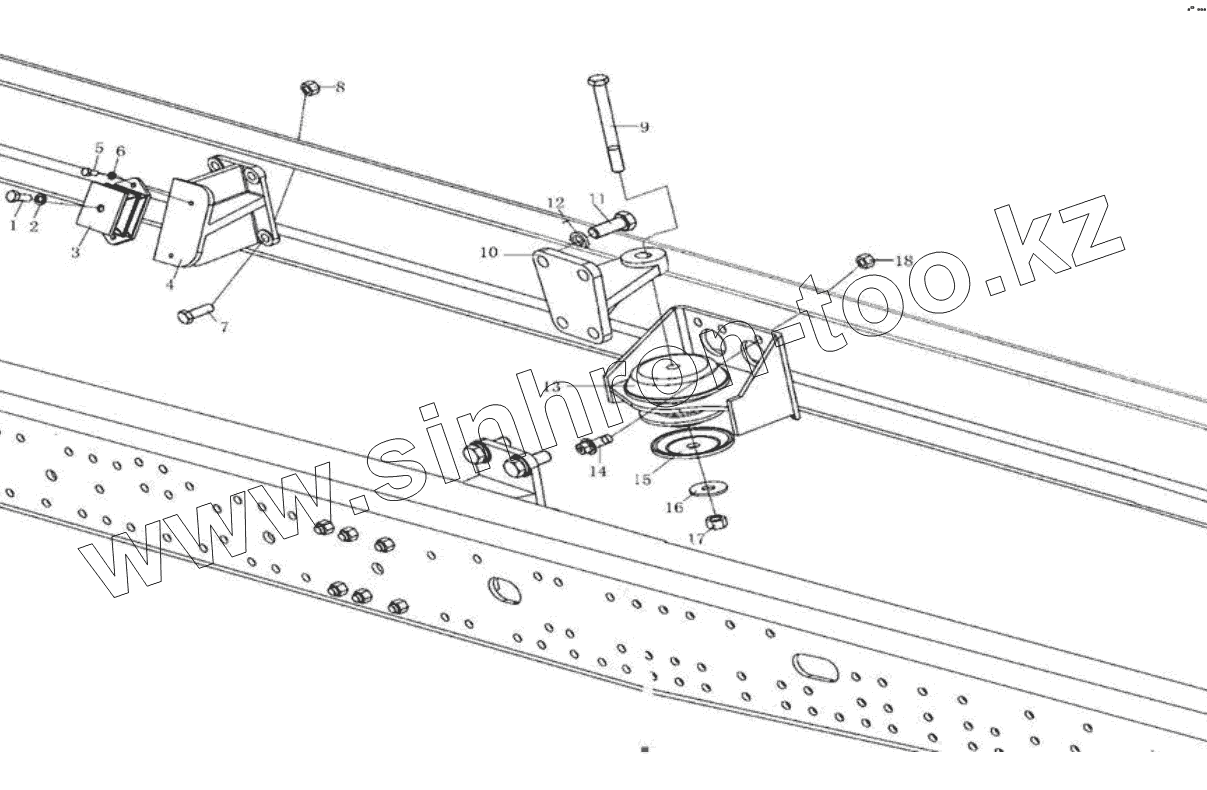 8
9
5
6
1
2
3
4
7
12
11
10
18
13
14
15
16
17
www.sinhro-too.kz