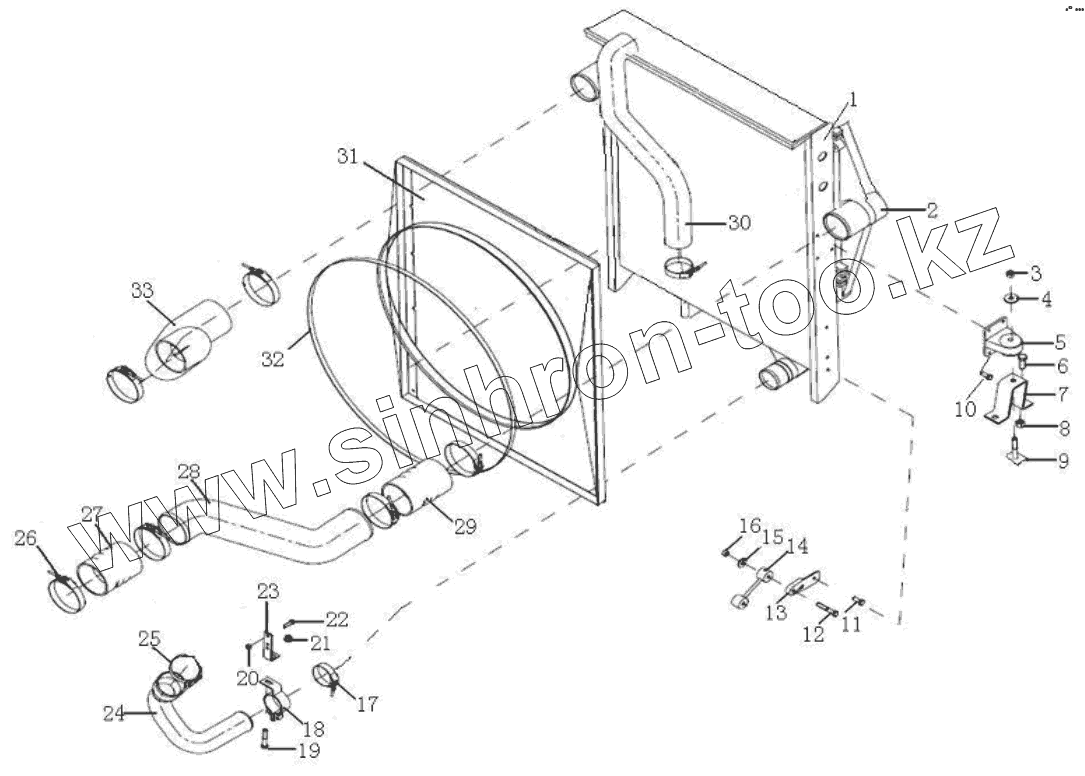 1
2
3
4
5
6
7
8
9
10
11
12
13
14
15
16
17
18
19
20
21
22
23
24
25
26
27
28
29
30
31
32
33
www.sinhron-too.kz