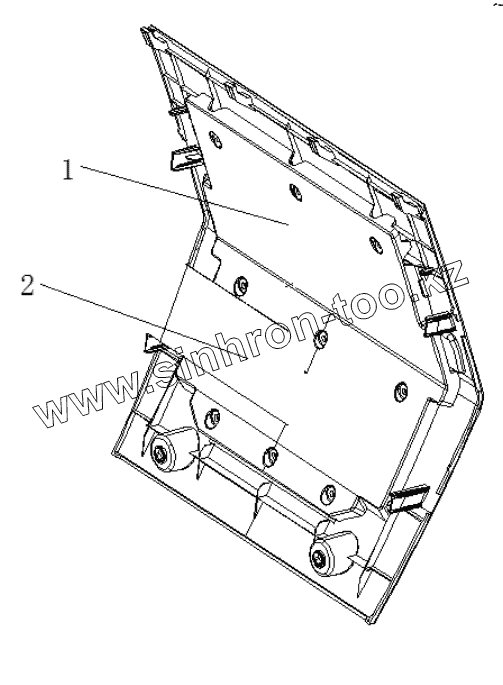 1
2
www.sinhron-too.kz