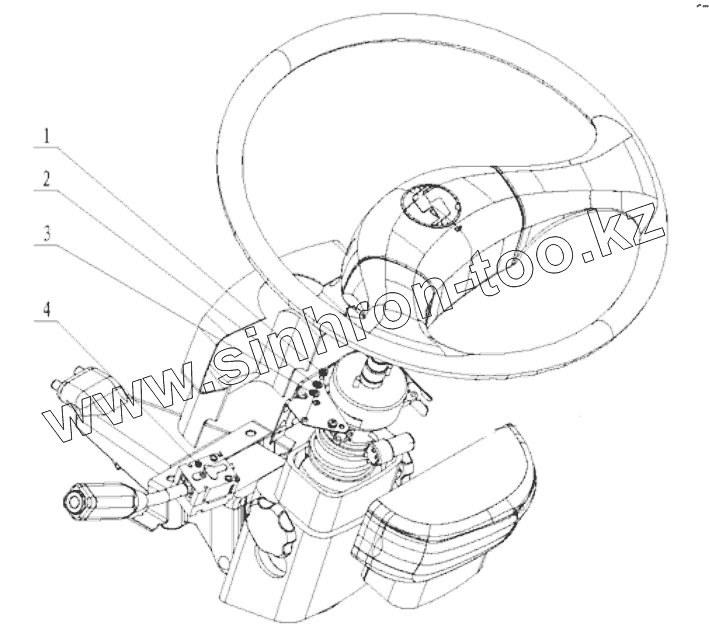 1
2
3
4
www.sinhron-too.kz