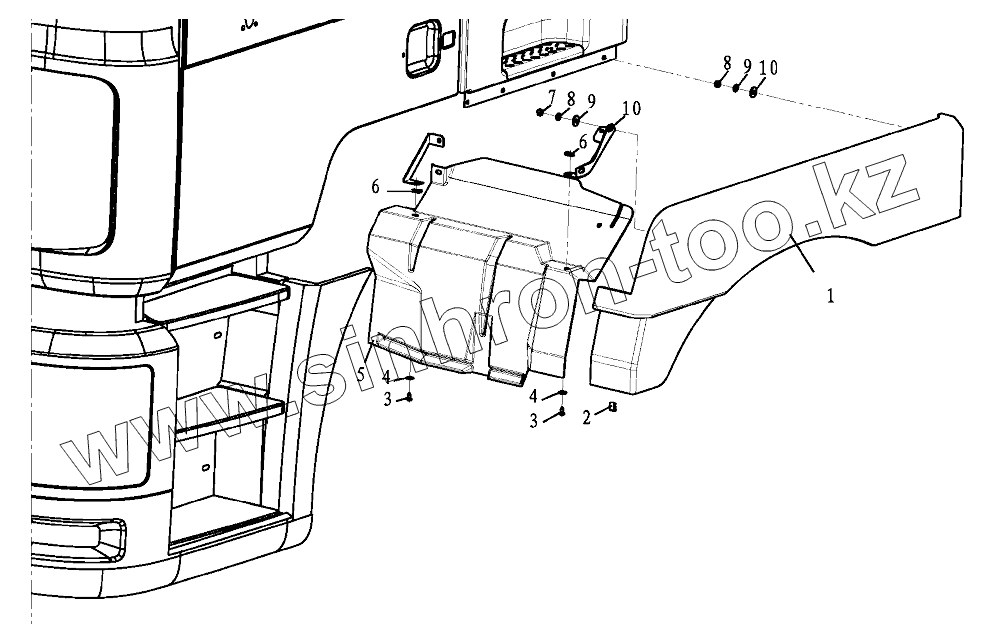 8 9 10
7 8 9 10
6
6
1
5
4
3
4
3
2
www.sinhron-too.kz