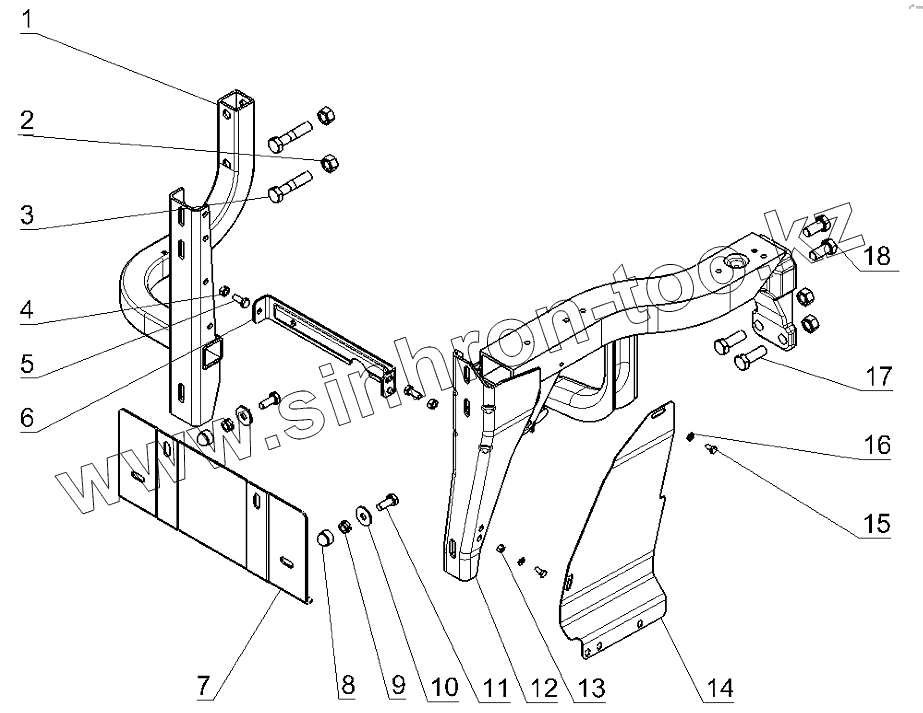 1
2
3
4
5
6
7
8
9
10
11
12
13
14
15
16
17
18
www.sinhron-too.kz