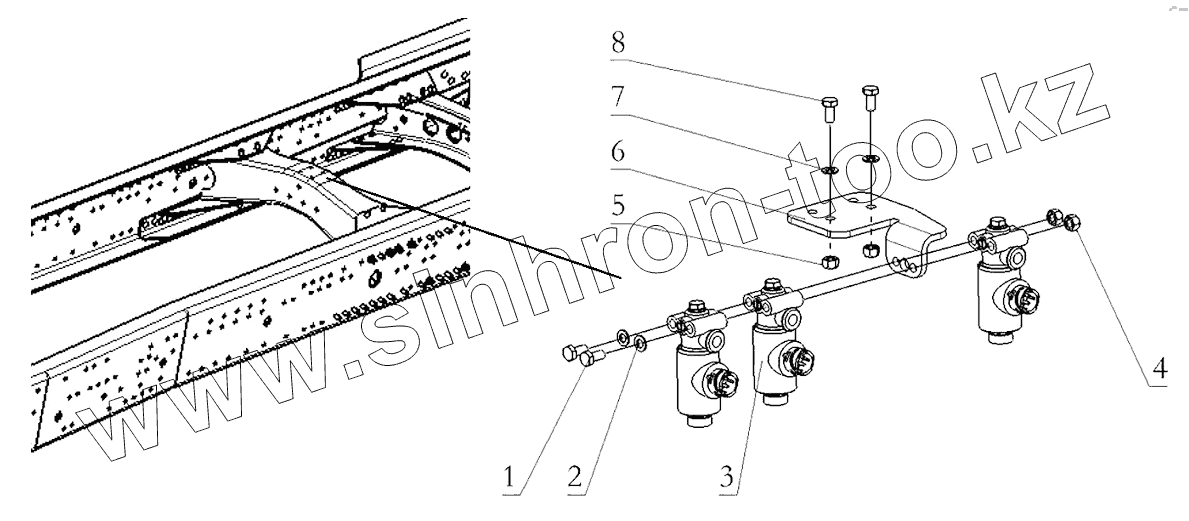 8
7
6
5
4
1
2
3
www.sinhron-too.kz