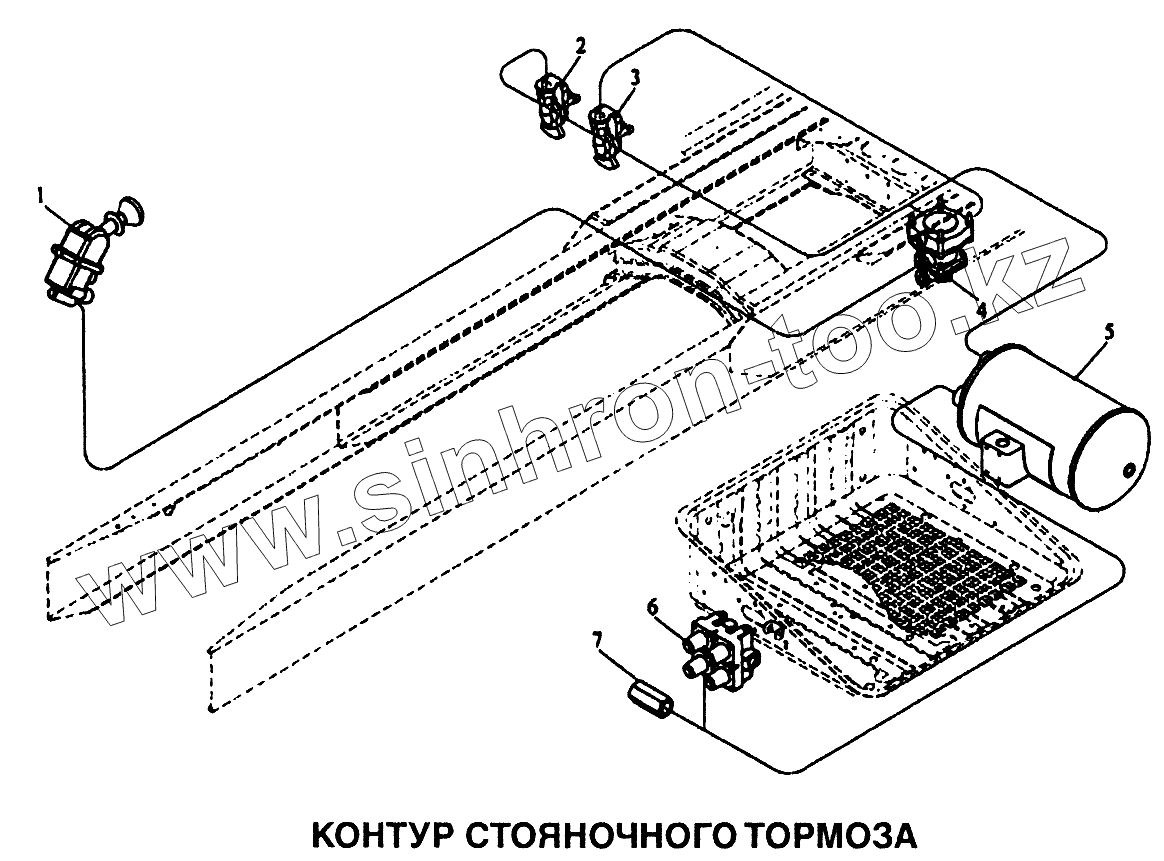 1
2
3
4
5
6
7
www.sinhron-too.kz

КОНТУР СТОЯНОЧНОГО ТОРМОЗА