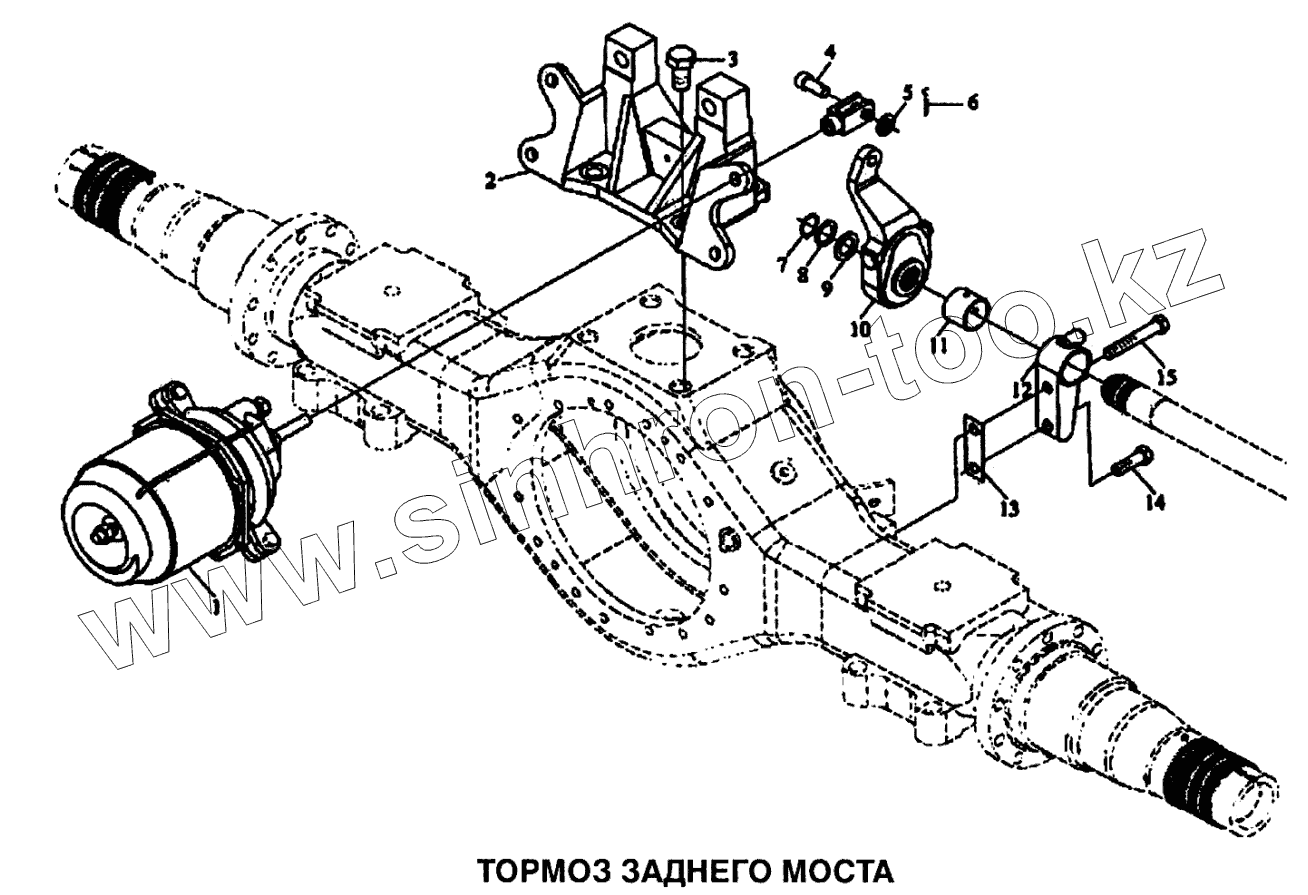 3
4
5
6
2
7
8
9
10
11
12
15
13
14
1
www.sinhron-too.kz
ТОРМОЗ ЗАДНЕГО МОСТА