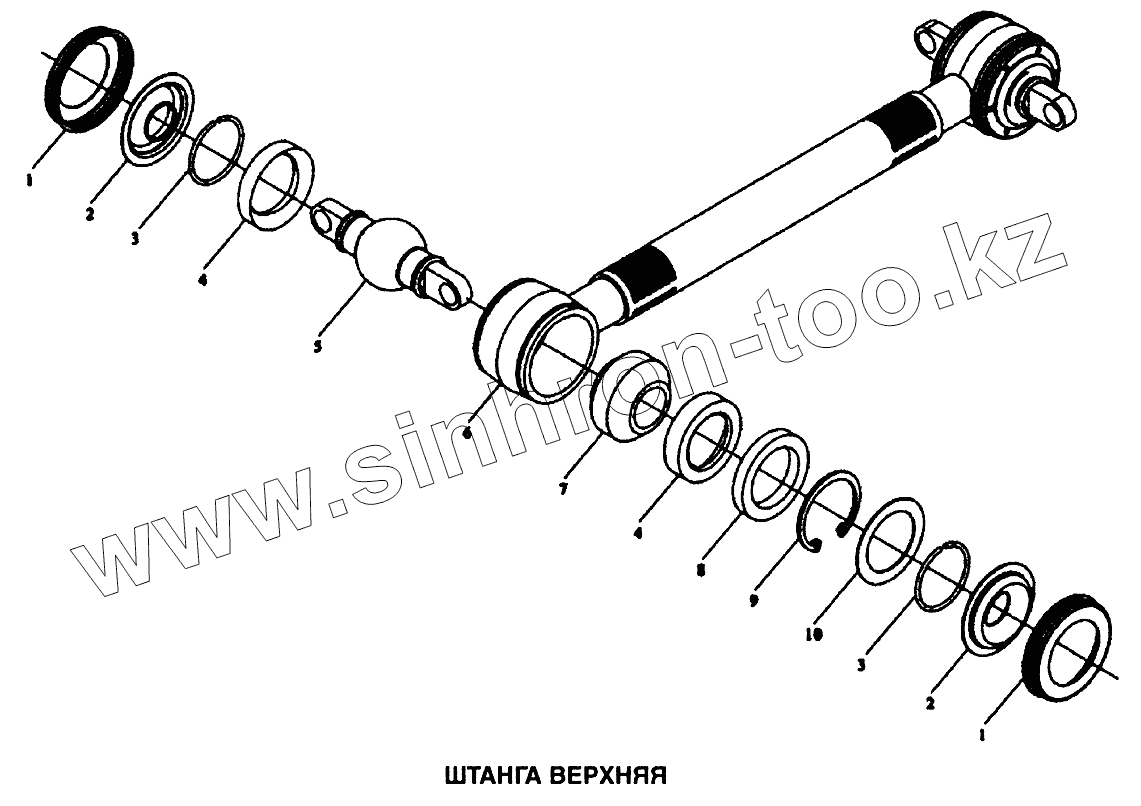 1
2
3
4
5
6
7
4
8
9
10
3
2
1
www.sinhron-too.kz
ШТАНГА ВЕРХНЯЯ