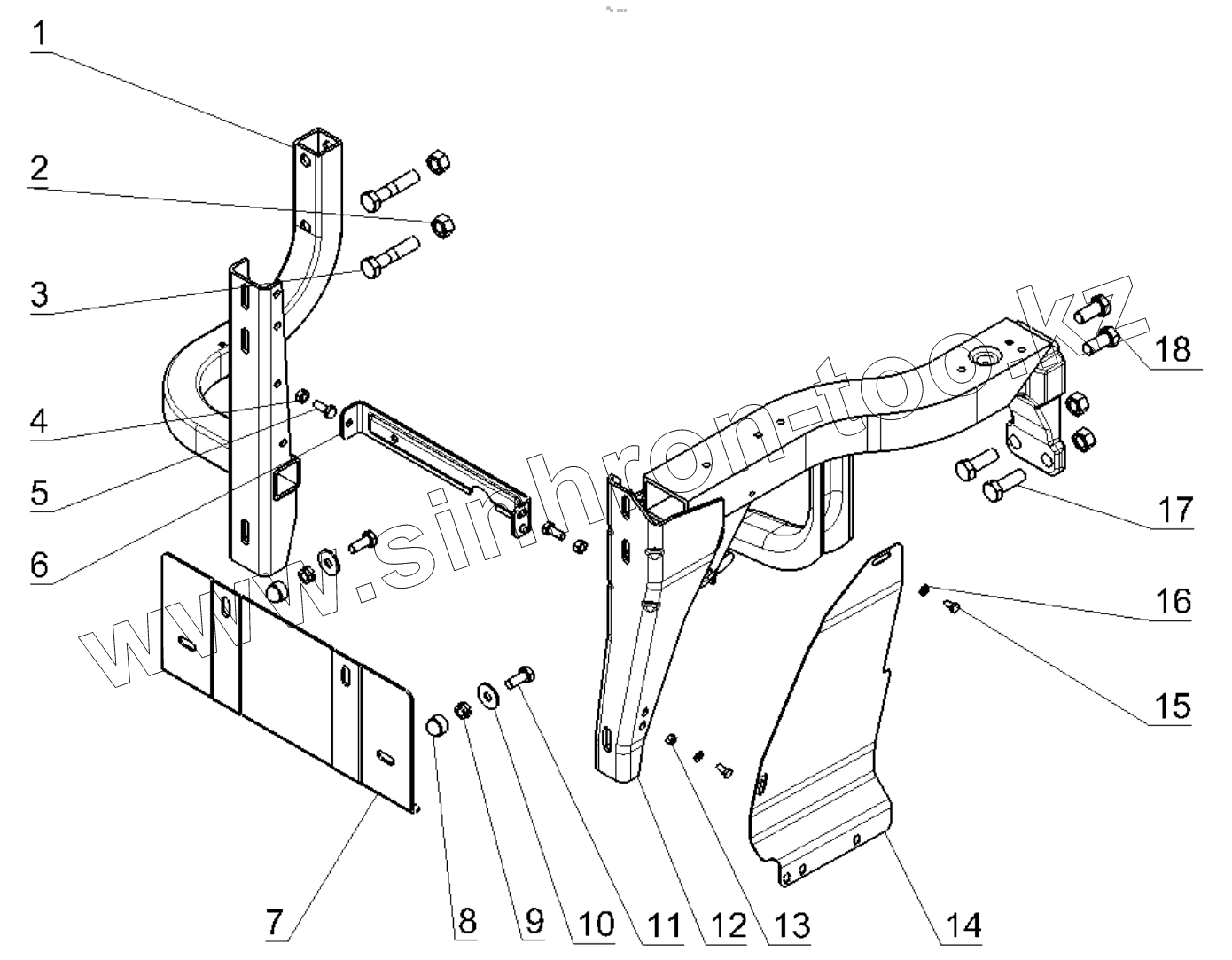 1
2
3
4
5
6
7
8
9
10
11
12
13
14
15
16
17
18
www.sinhron-too.kz