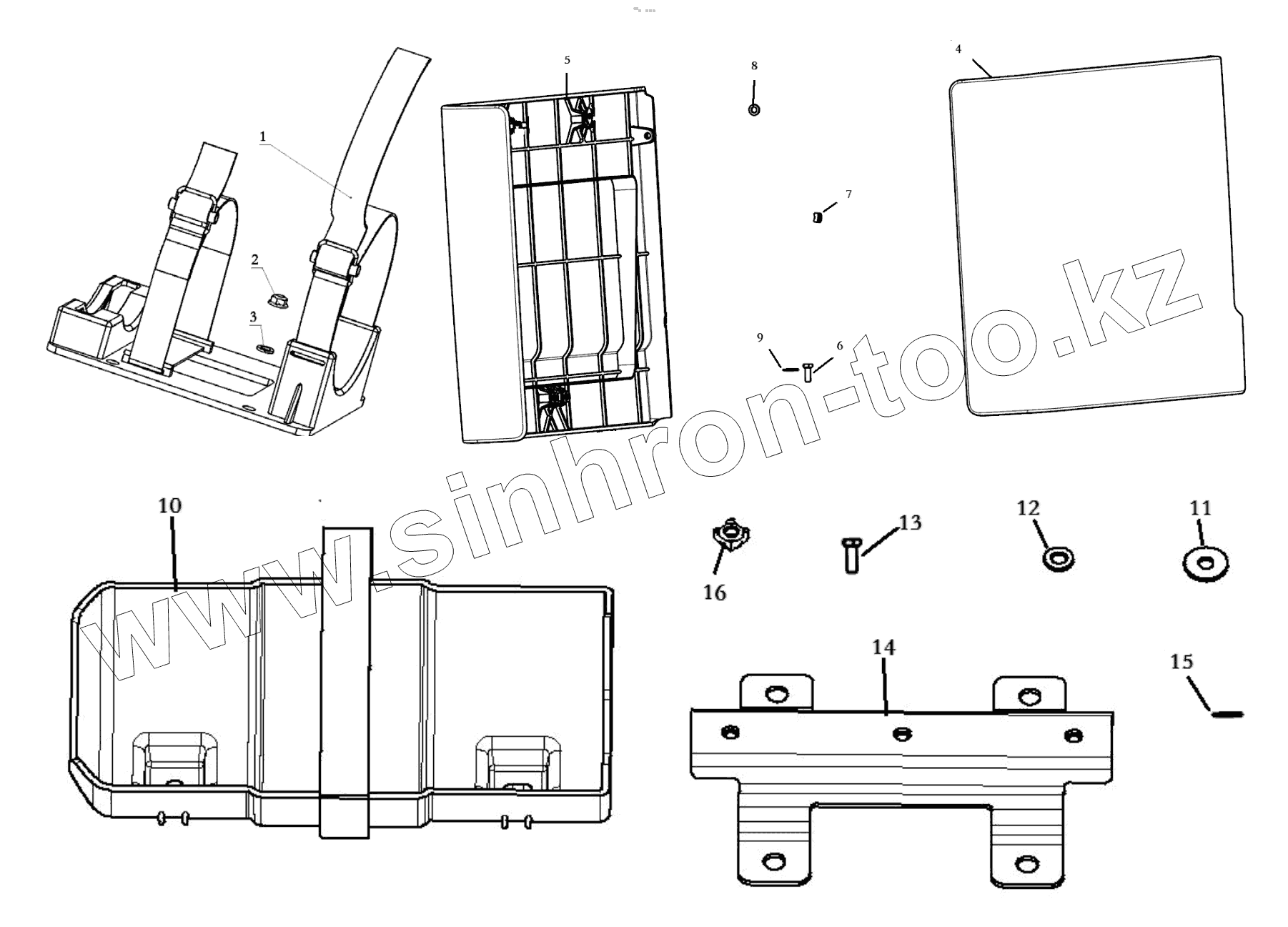 1
2
3
5
8
7
9
6
4
www.sinhron-too.kz
10
16
13
12
11
14
15