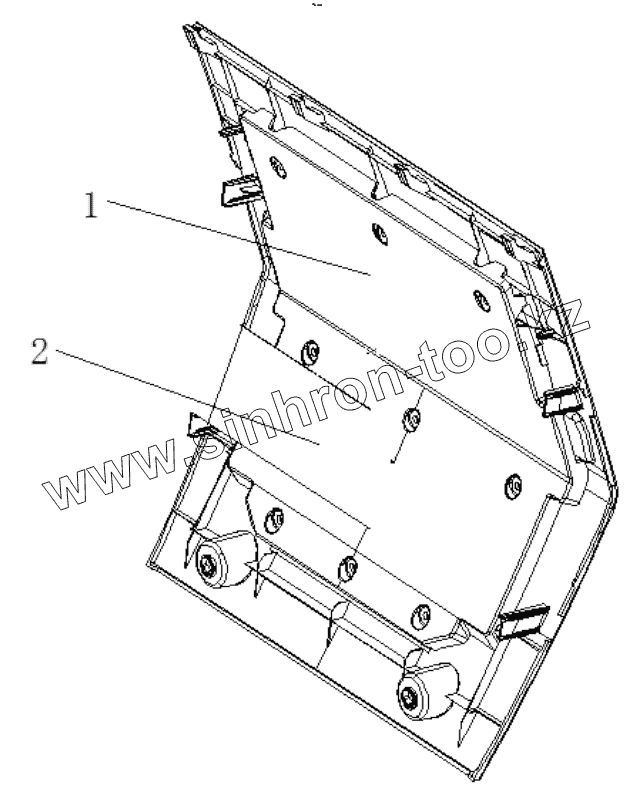 1
2
www.sinhron-too.kz